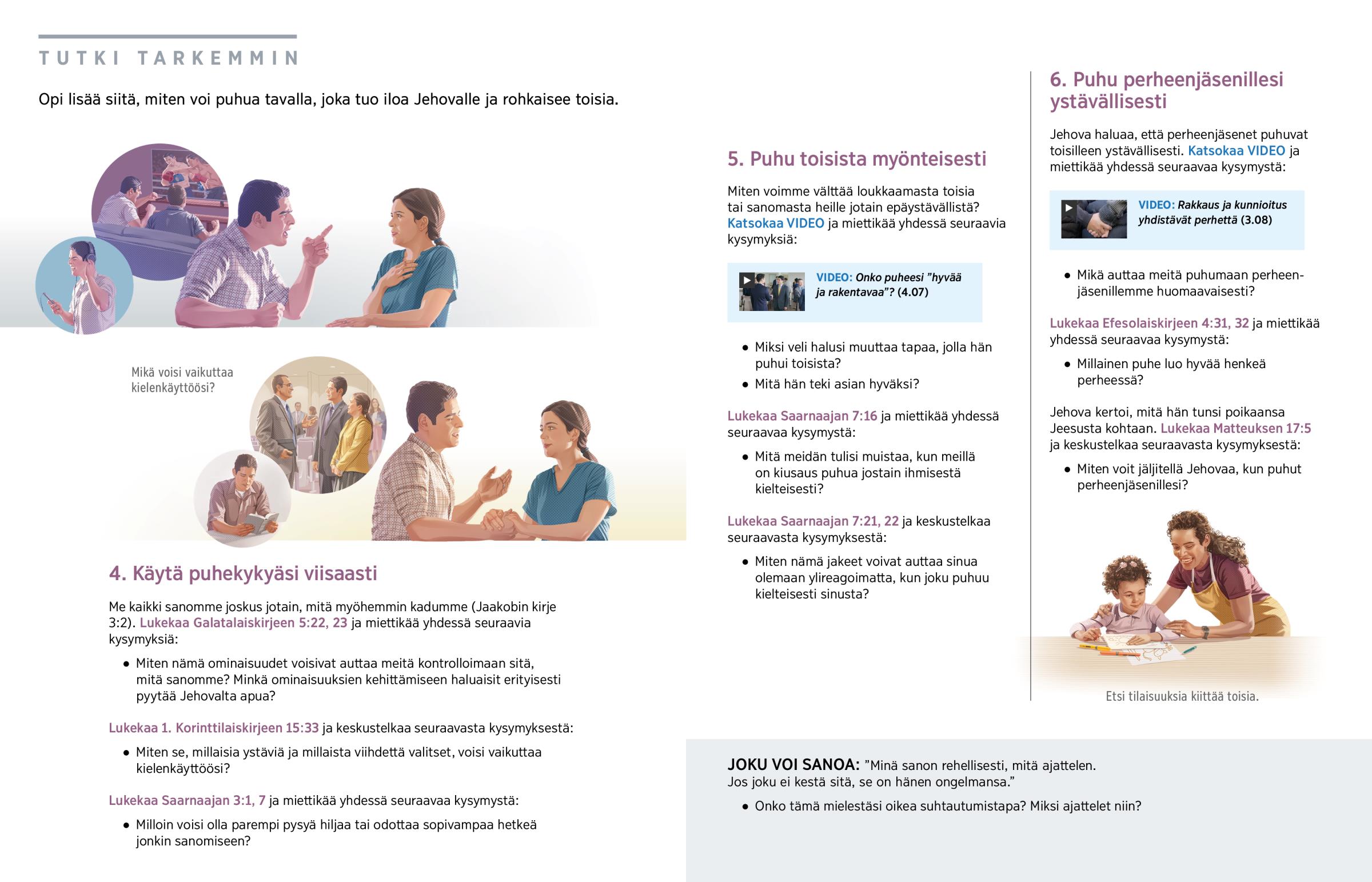 TUTKI TARKEMMIN

Opi lisää siitä, miten voi puhua tavalla, joka tuo iloa Jehovalle ja rohkaisee toisia.

Mikä voisi vaikuttaa kielenkäyttöösi?

4. Käytä puhekykyäsi viisaasti

Me kaikki sanomme joskus jotain, mitä myöhemmin kadumme (Jaakobin kirje 3:2). Lukekaa Galatalaiskirjeen 5:22, 23 ja miettikää yhdessä seuraavia kysymyksiä:

• Miten nämä ominaisuudet voisivat auttaa meitä kontrolloimaan sitä, mitä sanomme? Minkä ominaisuuksien kehittämiseen haluaisit erityisesti pyytää Jehovalta apua?

Lukekaa 1. Korinttilaiskirjeen 15:33 ja keskustelkaa seuraavasta kysymyksestä:

• Miten se, millaisia ystäviä ja millaista viihdettä valitset, voisi vaikuttaa kielenkäyttöösi?

Lukekaa Saarnaajan 3:1, 7 ja miettikää yhdessä seuraavaa kysymystä:

• Milloin voisi olla parempi pysyä hiljaa tai odottaa sopivampaa hetkeä jonkin sanomiseen?

5. Puhu toisista myönteisesti

Miten voimme välttää loukkaamasta toisia tai sanomasta heille jotain epäystävällistä? Katsokaa VIDEO ja miettikää yhdessä seuraavia kysymyksiä:

VIDEO: Onko puheesi ”hyvää ja rakentavaa”? (4.07)

• Miksi veli halusi muuttaa tapaa, jolla hän puhui toisista?
• Mitä hän teki asian hyväksi?

Lukekaa Saarnaajan 7:16 ja miettikää yhdessä seuraavaa kysymystä:

• Mitä meidän tulisi muistaa, kun meillä on kiusaus puhua jostain ihmisestä kielteisesti?

Lukekaa Saarnaajan 7:21, 22 ja keskustelkaa seuraavasta kysymyksestä:

• Miten nämä jakeet voivat auttaa sinua olemaan ylireagoimatta, kun joku puhuu kielteisesti sinusta?

6. Puhu perheenjäsenillesi ystävällisesti

Jehova haluaa, että perheenjäsenet puhuvat toisilleen ystävällisesti. Katsokaa VIDEO ja miettikää yhdessä seuraavaa kysymystä:

VIDEO: Rakkaus ja kunnioitus yhdistävät perhettä (3.08)

• Mikä auttaa meitä puhumaan perheenjäsenillemme huomaavaisesti?

Lukekaa Efesolaiskirjeen 4:31, 32 ja miettikää yhdessä seuraavaa kysymystä:

• Millainen puhe luo hyvää henkeä perheessä?

Jehova kertoi, mitä hän tunsi poikaansa Jeesusta kohtaan. Lukekaa Matteuksen 17:5 ja keskustelkaa seuraavasta kysymyksestä:

• Miten voit jäljitellä Jehovaa, kun puhut perheenjäsenillesi?

Etsi tilaisuuksia kiittää toisia.

JOKU VOI SANOA: ”Minä sanon rehellisesti, mitä ajattelen. Jos joku ei kestä sitä, se on hänen ongelmansa.”

• Onko tämä mielestäsi oikea suhtautumistapa? Miksi ajattelet niin?