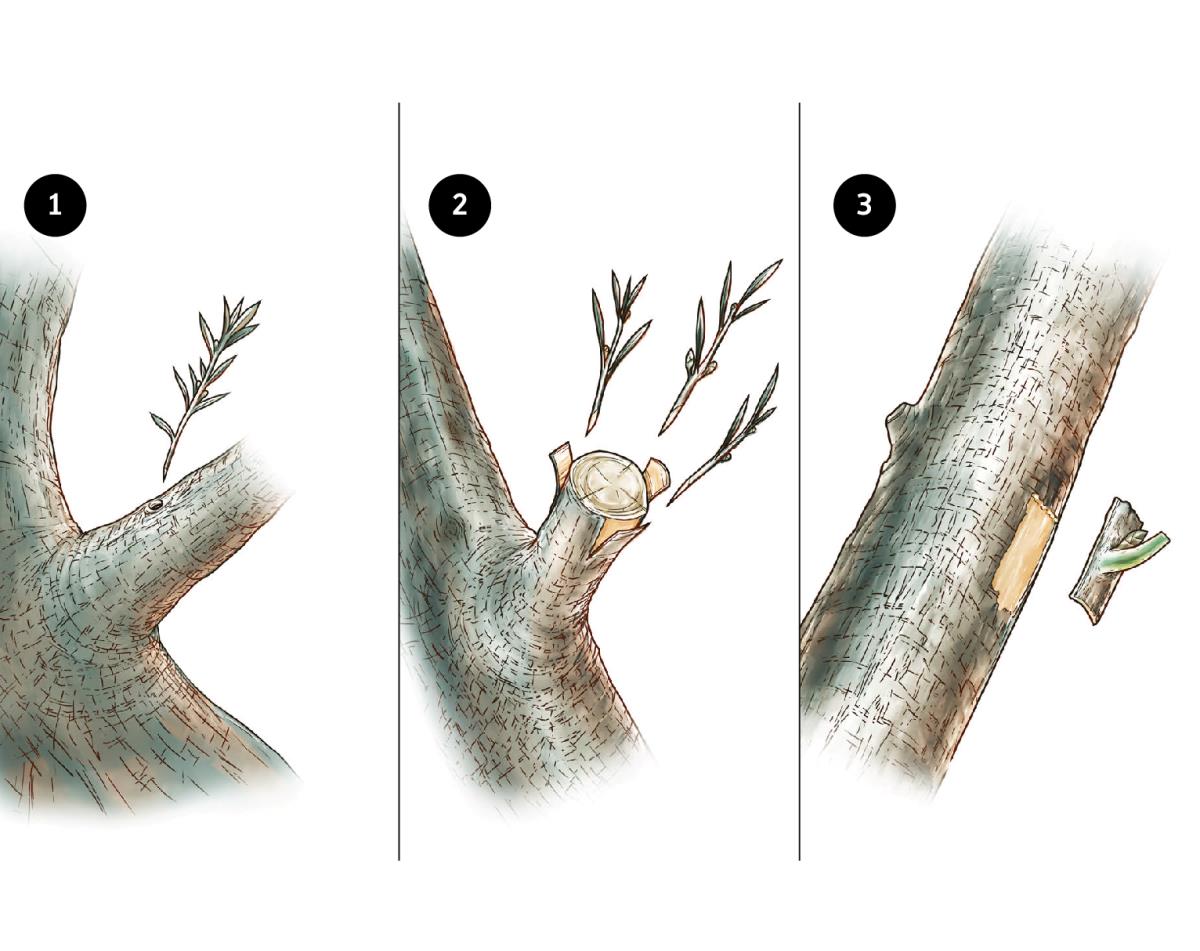 1

2

3