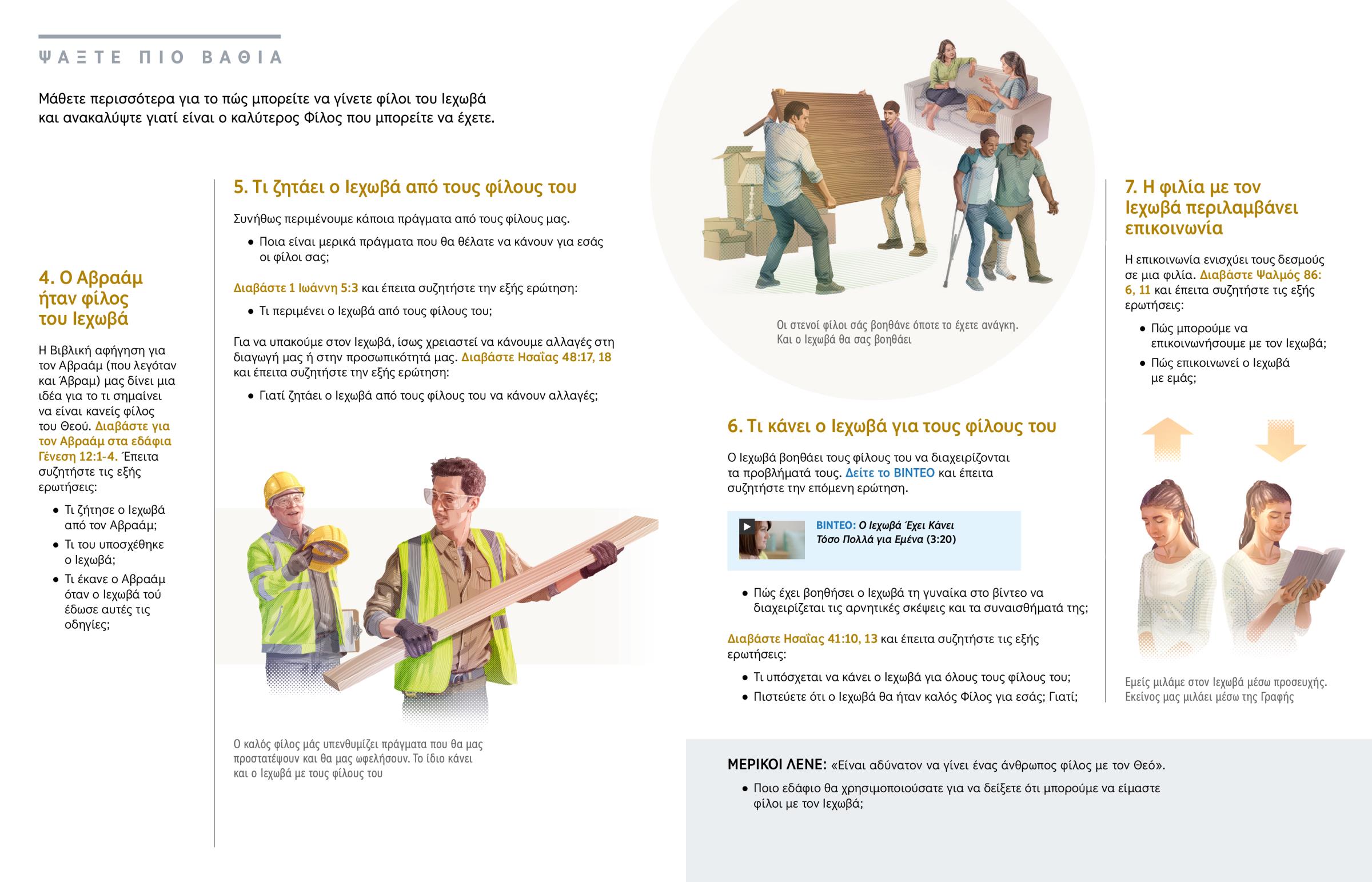 ΨΑΞΤΕ ΠΙΟ ΒΑΘΙΑ

Μάθετε περισσότερα για το πώς μπορείτε να γίνετε φίλοι του Ιεχωβά και ανακαλύψτε γιατί είναι ο καλύτερος Φίλος που μπορείτε να έχετε.

4. Ο Αβραάμ ήταν φίλος του Ιεχωβά

Η Βιβλική αφήγηση για τον Αβραάμ (που λεγόταν και Άβραμ) μας δίνει μια ιδέα για το τι σημαίνει να είναι κανείς φίλος του Θεού. Διαβάστε για τον Αβραάμ στα εδάφια Γένεση 12:1-4. Έπειτα συζητήστε τις εξής ερωτήσεις:

• Τι ζήτησε ο Ιεχωβά από τον Αβραάμ;
• Τι του υποσχέθηκε ο Ιεχωβά;
• Τι έκανε ο Αβραάμ όταν ο Ιεχωβά τού έδωσε αυτές τις οδηγίες;

5. Τι ζητάει ο Ιεχωβά από τους φίλους του

Συνήθως περιμένουμε κάποια πράγματα από τους φίλους μας.

• Ποια είναι μερικά πράγματα που θα θέλατε να κάνουν για εσάς οι φίλοι σας;

Διαβάστε 1 Ιωάννη 5:3 και έπειτα συζητήστε την εξής ερώτηση:

• Τι περιμένει ο Ιεχωβά από τους φίλους του;

Για να υπακούμε στον Ιεχωβά, ίσως χρειαστεί να κάνουμε αλλαγές στη διαγωγή μας ή στην προσωπικότητά μας. Διαβάστε Ησαΐας 48:17, 18 και έπειτα συζητήστε την εξής ερώτηση:

• Γιατί ζητάει ο Ιεχωβά από τους φίλους του να κάνουν αλλαγές;

Ο καλός φίλος μάς υπενθυμίζει πράγματα που θα μας προστατέψουν και θα μας ωφελήσουν. Το ίδιο κάνει και ο Ιεχωβά με τους φίλους του

Οι στενοί φίλοι σάς βοηθάνε όποτε το έχετε ανάγκη. Και ο Ιεχωβά θα σας βοηθάει

6. Τι κάνει ο Ιεχωβά για τους φίλους του

Ο Ιεχωβά βοηθάει τους φίλους του να διαχειρίζονται τα προβλήματά τους. Δείτε το ΒΙΝΤΕΟ και έπειτα συζητήστε την επόμενη ερώτηση.

ΒΙΝΤΕΟ: Ο Ιεχωβά Έχει Κάνει Τόσο Πολλά για Εμένα (3:20)

• Πώς έχει βοηθήσει ο Ιεχωβά τη γυναίκα στο βίντεο να διαχειρίζεται τις αρνητικές σκέψεις και τα συναισθήματά της;

Διαβάστε Ησαΐας 41:10, 13 και έπειτα συζητήστε τις εξής ερωτήσεις:

• Τι υπόσχεται να κάνει ο Ιεχωβά για όλους τους φίλους του;
• Πιστεύετε ότι ο Ιεχωβά θα ήταν καλός Φίλος για εσάς; Γιατί;

7. Η φιλία με τον Ιεχωβά περιλαμβάνει επικοινωνία

Η επικοινωνία ενισχύει τους δεσμούς σε μια φιλία. Διαβάστε Ψαλμός 86:6, 11 και έπειτα συζητήστε τις εξής ερωτήσεις:

• Πώς μπορούμε να επικοινωνήσουμε με τον Ιεχωβά;
• Πώς επικοινωνεί ο Ιεχωβά με εμάς;

Εμείς μιλάμε στον Ιεχωβά μέσω προσευχής. Εκείνος μας μιλάει μέσω της Γραφής

ΜΕΡΙΚΟΙ ΛΕΝΕ: «Είναι αδύνατον να γίνει ένας άνθρωπος φίλος με τον Θεό».

• Ποιο εδάφιο θα χρησιμοποιούσατε για να δείξετε ότι μπορούμε να είμαστε φίλοι με τον Ιεχωβά;