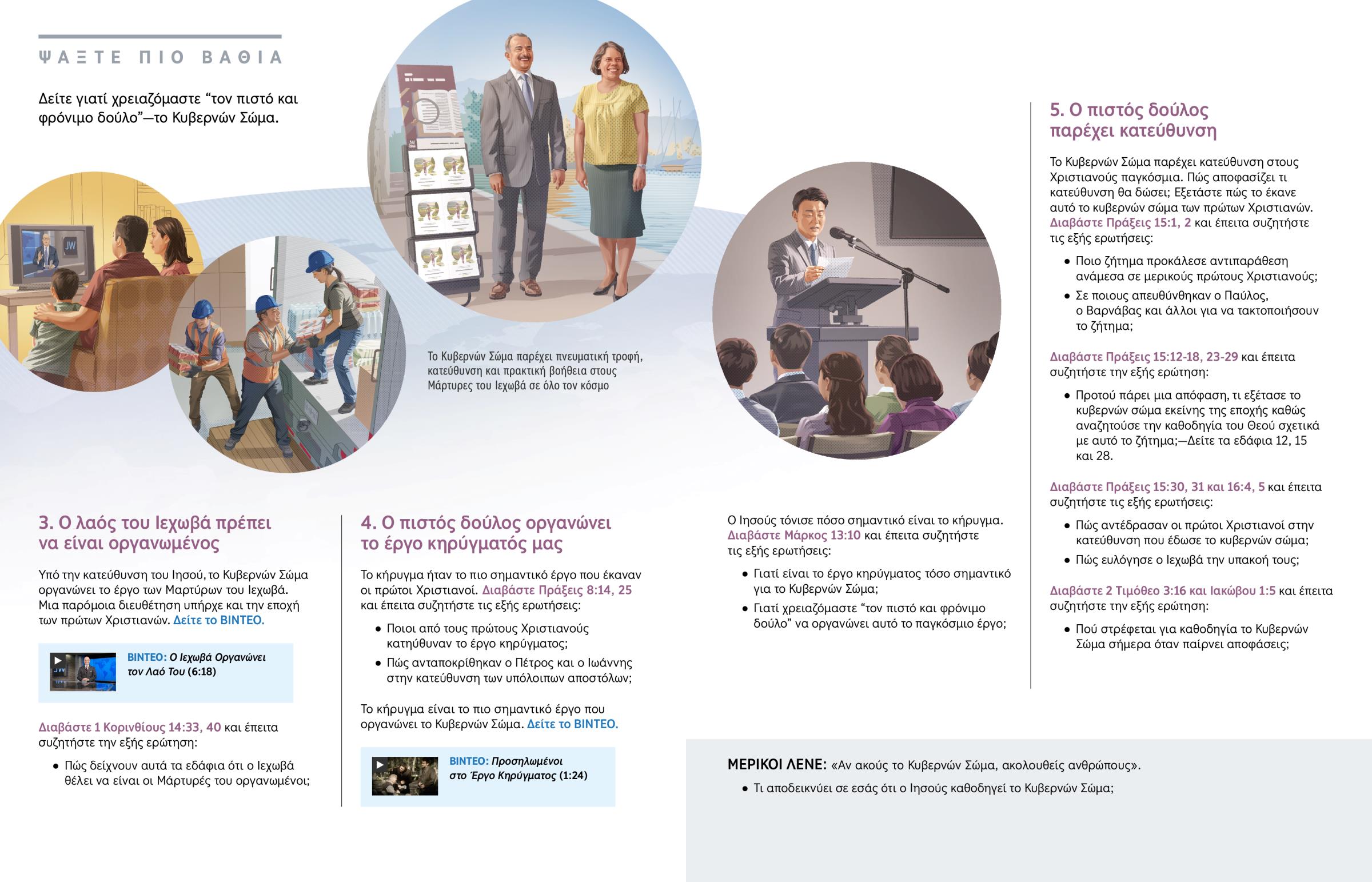 ΨΑΞΤΕ ΠΙΟ ΒΑΘΙΑ

Δείτε γιατί χρειαζόμαστε “τον πιστό και φρόνιμο δούλο”—το Κυβερνών Σώμα.

JW

Το Κυβερνών Σώμα παρέχει πνευματική τροφή, κατεύθυνση και πρακτική βοήθεια στους Μάρτυρες του Ιεχωβά σε όλο τον κόσμο

3. Ο λαός του Ιεχωβά πρέπει να είναι οργανωμένος

Υπό την κατεύθυνση του Ιησού, το Κυβερνών Σώμα οργανώνει το έργο των Μαρτύρων του Ιεχωβά. Μια παρόμοια διευθέτηση υπήρχε και την εποχή των πρώτων Χριστιανών. Δείτε το ΒΙΝΤΕΟ.

ΒΙΝΤΕΟ: Ο Ιεχωβά Οργανώνει τον Λαό Του (6:18)

Διαβάστε 1 Κορινθίους 14:33, 40 και έπειτα συζητήστε την εξής ερώτηση:

• Πώς δείχνουν αυτά τα εδάφια ότι ο Ιεχωβά θέλει να είναι οι Μάρτυρές του οργανωμένοι;

4. Ο πιστός δούλος οργανώνει το έργο κηρύγματός μας

Το κήρυγμα ήταν το πιο σημαντικό έργο που έκαναν οι πρώτοι Χριστιανοί. Διαβάστε Πράξεις 8:14, 25 και έπειτα συζητήστε τις εξής ερωτήσεις:

• Ποιοι από τους πρώτους Χριστιανούς κατηύθυναν το έργο κηρύγματος;
• Πώς ανταποκρίθηκαν ο Πέτρος και ο Ιωάννης στην κατεύθυνση των υπόλοιπων αποστόλων;

Το κήρυγμα είναι το πιο σημαντικό έργο που οργανώνει το Κυβερνών Σώμα. Δείτε το ΒΙΝΤΕΟ.

ΒΙΝΤΕΟ: Προσηλωμένοι στο Έργο Κηρύγματος (1:24)

Ο Ιησούς τόνισε πόσο σημαντικό είναι το κήρυγμα. Διαβάστε Μάρκος 13:10 και έπειτα συζητήστε τις εξής ερωτήσεις:

• Γιατί είναι το έργο κηρύγματος τόσο σημαντικό για το Κυβερνών Σώμα;
• Γιατί χρειαζόμαστε “τον πιστό και φρόνιμο δούλο” να οργανώνει αυτό το παγκόσμιο έργο;

5. Ο πιστός δούλος παρέχει κατεύθυνση

Το Κυβερνών Σώμα παρέχει κατεύθυνση στους Χριστιανούς παγκόσμια. Πώς αποφασίζει τι κατεύθυνση θα δώσει; Εξετάστε πώς το έκανε αυτό το κυβερνών σώμα των πρώτων Χριστιανών. Διαβάστε Πράξεις 15:1, 2 και έπειτα συζητήστε τις εξής ερωτήσεις:

• Ποιο ζήτημα προκάλεσε αντιπαράθεση ανάμεσα σε μερικούς πρώτους Χριστιανούς;
• Σε ποιους απευθύνθηκαν ο Παύλος, ο Βαρνάβας και άλλοι για να τακτοποιήσουν το ζήτημα;

Διαβάστε Πράξεις 15:12-18, 23-29 και έπειτα συζητήστε την εξής ερώτηση:

• Προτού πάρει μια απόφαση, τι εξέτασε το κυβερνών σώμα εκείνης της εποχής καθώς αναζητούσε την καθοδηγία του Θεού σχετικά με αυτό το ζήτημα;—Δείτε τα εδάφια 12, 15 και 28.

Διαβάστε Πράξεις 15:30, 31 και 16:4, 5 και έπειτα συζητήστε τις εξής ερωτήσεις:

• Πώς αντέδρασαν οι πρώτοι Χριστιανοί στην κατεύθυνση που έδωσε το κυβερνών σώμα;
• Πώς ευλόγησε ο Ιεχωβά την υπακοή τους;

Διαβάστε 2 Τιμόθεο 3:16 και Ιακώβου 1:5 και έπειτα συζητήστε την εξής ερώτηση:

• Πού στρέφεται για καθοδηγία το Κυβερνών Σώμα σήμερα όταν παίρνει αποφάσεις;

ΜΕΡΙΚΟΙ ΛΕΝΕ: «Αν ακούς το Κυβερνών Σώμα, ακολουθείς ανθρώπους».

• Τι αποδεικνύει σε εσάς ότι ο Ιησούς καθοδηγεί το Κυβερνών Σώμα;