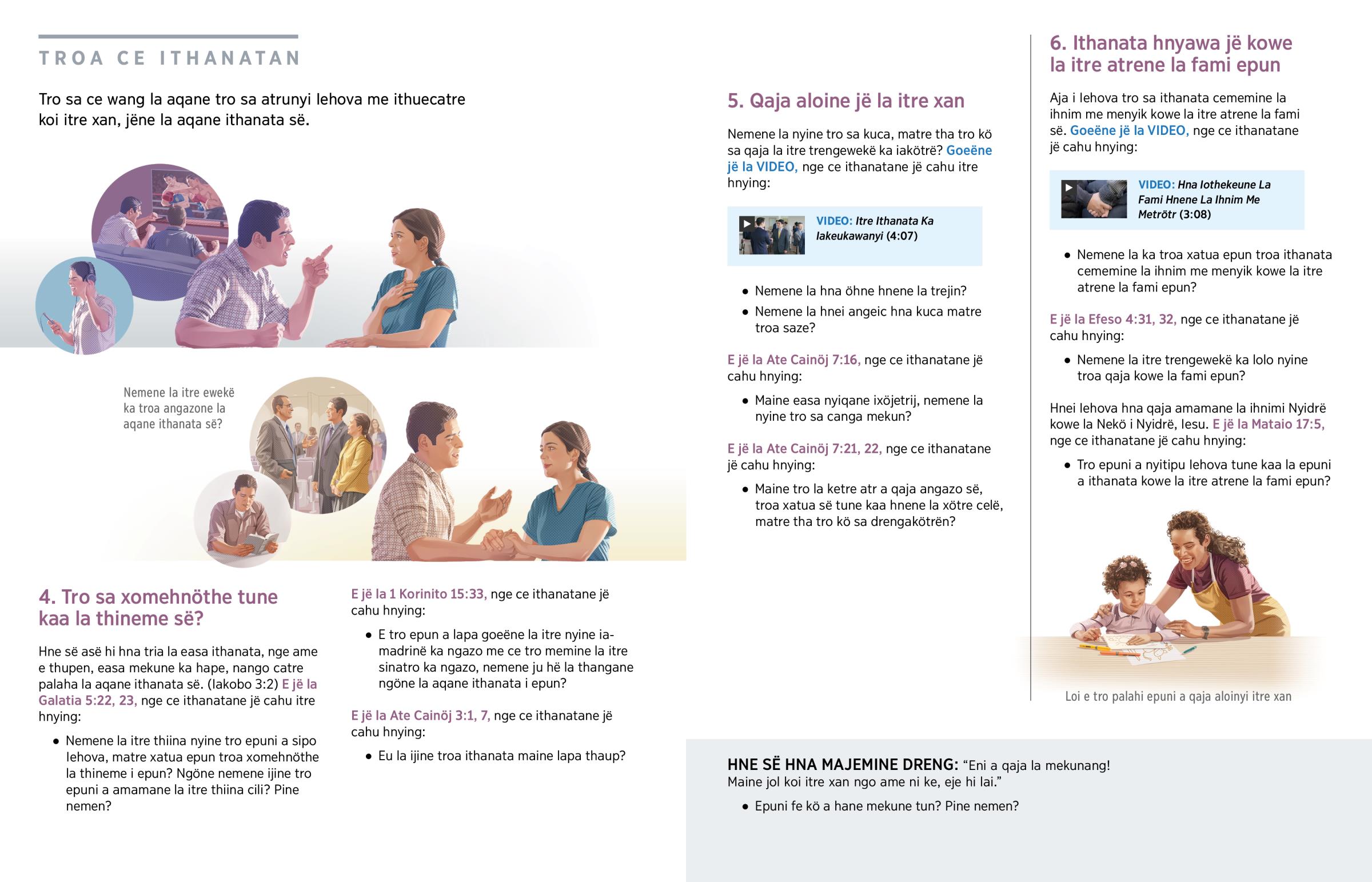 TROA CE ITHANATAN

Tro sa ce wang la aqane tro sa atrunyi Iehova me ithuecatre koi itre xan, jëne la aqane ithanata së.

Nemene la itre ewekë ka troa angazone la aqane ithanata së?

4. Tro sa xomehnöthe tune kaa la thineme së?

Hne së asë hi hna tria la easa ithanata, nge ame e thupen, easa mekune ka hape, nango catre palaha la aqane ithanata së. (Iakobo 3:2) E jë la Galatia 5:22, 23, nge ce ithanatane jë cahu itre hnying:

• Nemene la itre thiina nyine tro epuni a sipo Iehova, matre xatua epun troa xomehnöthe la thineme i epun? Ngöne nemene ijine tro epuni a amamane la itre thiina cili? Pine nemen?

E jë la 1 Korinito 15:33, nge ce ithanatane jë cahu hnying:

• E tro epun a lapa goeëne la itre nyine iamadrinë ka ngazo me ce tro memine la itre sinatro ka ngazo, nemene ju hë la thangane ngöne la aqane ithanata i epun?

E jë la Ate Cainöj 3:1, 7, nge ce ithanatane jë cahu hnying:

• Eu la ijine troa ithanata maine lapa thaup?

5. Qaja aloine jë la itre xan

Nemene la nyine tro sa kuca, matre tha tro kö sa qaja la itre trengewekë ka iakötrë? Goeëne jë la VIDEO, nge ce ithanatane jë cahu itre hnying:

VIDEO: Itre Ithanata Ka Iakeukawanyi (4:07)

• Nemene la hna öhne hnene la trejin?
• Nemene la hnei angeic hna kuca matre troa saze?

E jë la Ate Cainöj 7:16, nge ce ithanatane jë cahu hnying:

• Maine easa nyiqane ixöjetrij, nemene la nyine tro sa canga mekun?

E jë la Ate Cainöj 7:21, 22, nge ce ithanatane jë cahu hnying:

• Maine tro la ketre atr a qaja angazo së, troa xatua së tune kaa hnene la xötre celë, matre tha tro kö sa drengakötrën?

6. Ithanata hnyawa jë kowe la itre atrene la fami epun

Aja i Iehova tro sa ithanata cememine la ihnim me menyik kowe la itre atrene la fami së. Goeëne jë la VIDEO, nge ce ithanatane jë cahu hnying:

VIDEO: Hna Iothekeune La Fami Hnene La Ihnim Me Metrötr (3:08)

• Nemene la ka troa xatua epun troa ithanata cememine la ihnim me menyik kowe la itre atrene la fami epun?

E jë la Efeso 4:31, 32, nge ce ithanatane jë cahu hnying:

• Nemene la itre trengewekë ka lolo nyine troa qaja kowe la fami epun?

Hnei Iehova hna qaja amamane la ihnimi Nyidrë kowe la Nekö i Nyidrë, Iesu. E jë la Mataio 17:5, nge ce ithanatane jë cahu hnying:

• Tro epuni a nyitipu Iehova tune kaa la epuni a ithanata kowe la itre atrene la fami epun?

Loi e tro palahi epuni a qaja aloinyi itre xan

HNE SË HNA MAJEMINE DRENG: “Eni a qaja la mekunang! Maine jol koi itre xan ngo ame ni ke, eje hi lai.”

• Epuni fe kö a hane mekune tun? Pine nemen?