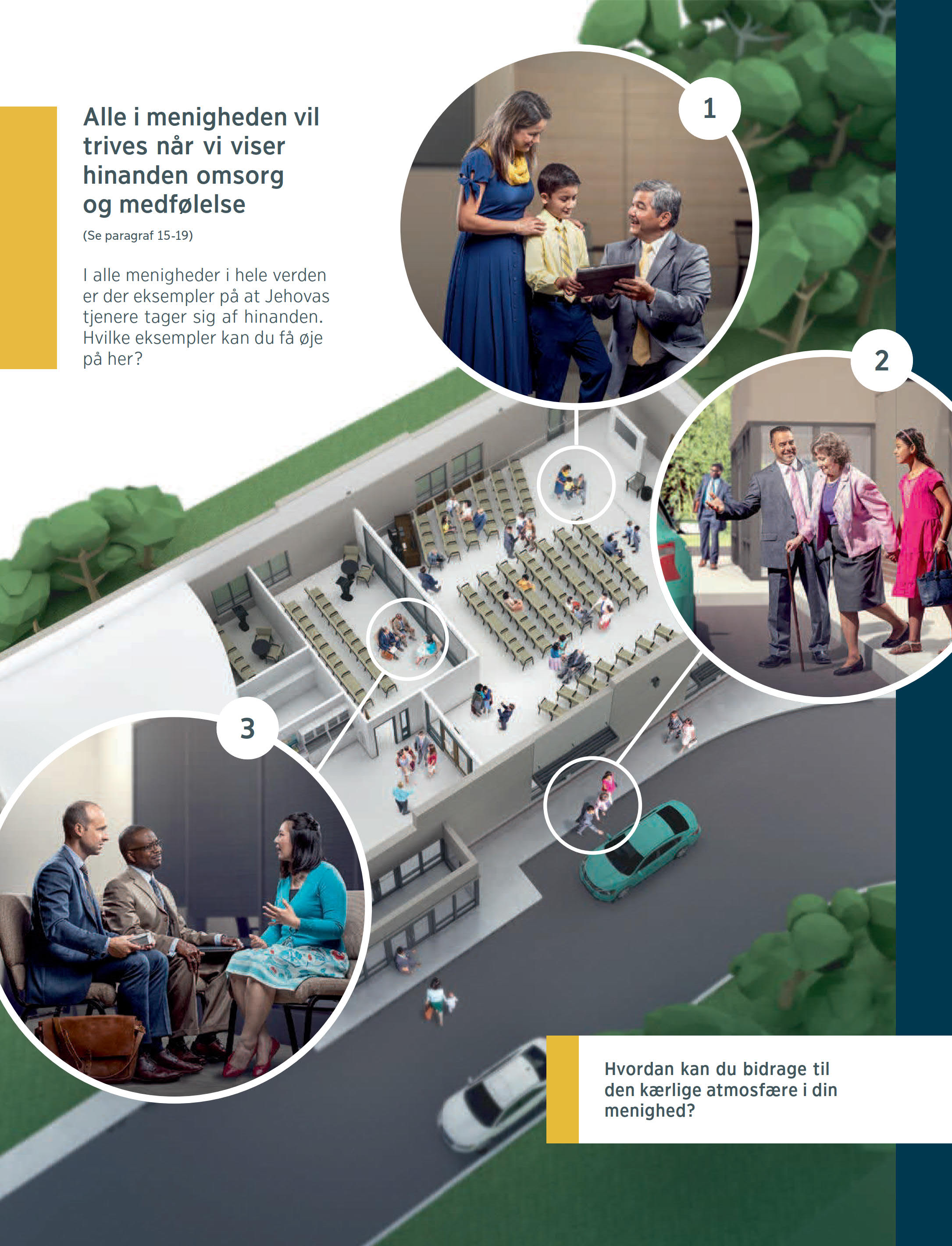 Alle i menigheden vil trives når vi viser hinanden omsorg og medfølelse

(Se paragraf 15-19)

I alle menigheder i hele verden er der eksempler på at Jehovas tjenere tager sig af hinanden. Hvilke eksempler kan du få øje på her?

1

2

3

Hvordan kan du bidrage til den kærlige atmosfære i din menighed?