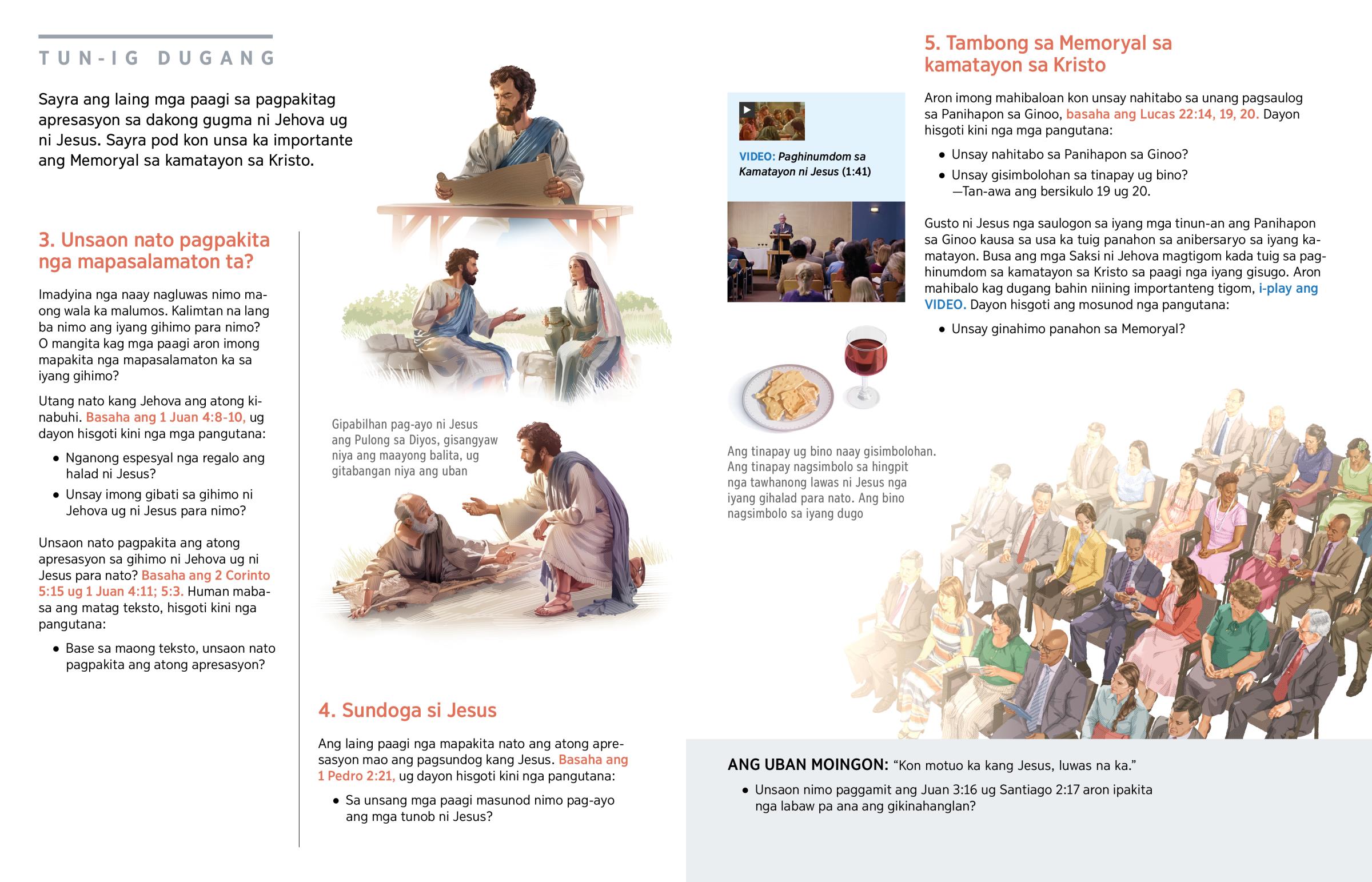 TUN-IG DUGANG

Sayra ang laing mga paagi sa pagpakitag apresasyon sa dakong gugma ni Jehova ug ni Jesus. Sayra pod kon unsa ka importante ang Memoryal sa kamatayon sa Kristo.

3. Unsaon nato pagpakita nga mapasalamaton ta?

Imadyina nga naay nagluwas nimo maong wala ka malumos. Kalimtan na lang ba nimo ang iyang gihimo para nimo? O mangita kag mga paagi aron imong mapakita nga mapasalamaton ka sa iyang gihimo?

Utang nato kang Jehova ang atong kinabuhi. Basaha ang 1 Juan 4:8-10, ug dayon hisgoti kini nga mga pangutana:

• Nganong espesyal nga regalo ang halad ni Jesus?

• Unsay imong gibati sa gihimo ni Jehova ug ni Jesus para nimo?

Unsaon nato pagpakita ang atong apresasyon sa gihimo ni Jehova ug ni Jesus para nato? Basaha ang 2 Corinto 5:15 ug 1 Juan 4:11; 5:3. Human mabasa ang matag teksto, hisgoti kini nga pangutana:

• Base sa maong teksto, unsaon nato pagpakita ang atong apresasyon?

Gipabilhan pag-ayo ni Jesus ang Pulong sa Diyos, gisangyaw niya ang maayong balita, ug gitabangan niya ang uban

4. Sundoga si Jesus

Ang laing paagi nga mapakita nato ang atong apresasyon mao ang pagsundog kang Jesus. Basaha ang 1 Pedro 2:21, ug dayon hisgoti kini nga pangutana:

• Sa unsang mga paagi masunod nimo pag-ayo ang mga tunob ni Jesus?

VIDEO: Paghinumdom sa Kamatayon ni Jesus (1:41)

Ang tinapay ug bino naay gisimbolohan. Ang tinapay nagsimbolo sa hingpit nga tawhanong lawas ni Jesus nga iyang gihalad para nato. Ang bino nagsimbolo sa iyang dugo

5. Tambong sa Memoryal sa kamatayon sa Kristo

Aron imong mahibaloan kon unsay nahitabo sa unang pagsaulog sa Panihapon sa Ginoo, basaha ang Lucas 22:14, 19, 20. Dayon hisgoti kini nga mga pangutana:

• Unsay nahitabo sa Panihapon sa Ginoo?

• Unsay gisimbolohan sa tinapay ug bino? —Tan-awa ang bersikulo 19 ug 20.

Gusto ni Jesus nga saulogon sa iyang mga tinun-an ang Panihapon sa Ginoo kausa sa usa ka tuig panahon sa anibersaryo sa iyang kamatayon. Busa ang mga Saksi ni Jehova magtigom kada tuig sa paghinumdom sa kamatayon sa Kristo sa paagi nga iyang gisugo. Aron mahibalo kag dugang bahin niining importanteng tigom, i-play ang VIDEO. Dayon hisgoti ang mosunod nga pangutana:

• Unsay ginahimo panahon sa Memoryal?

ANG UBAN MOINGON: “Kon motuo ka kang Jesus, luwas na ka.”

• Unsaon nimo paggamit ang Juan 3:16 ug Santiago 2:17 aron ipakita nga labaw pa ana ang gikinahanglan?