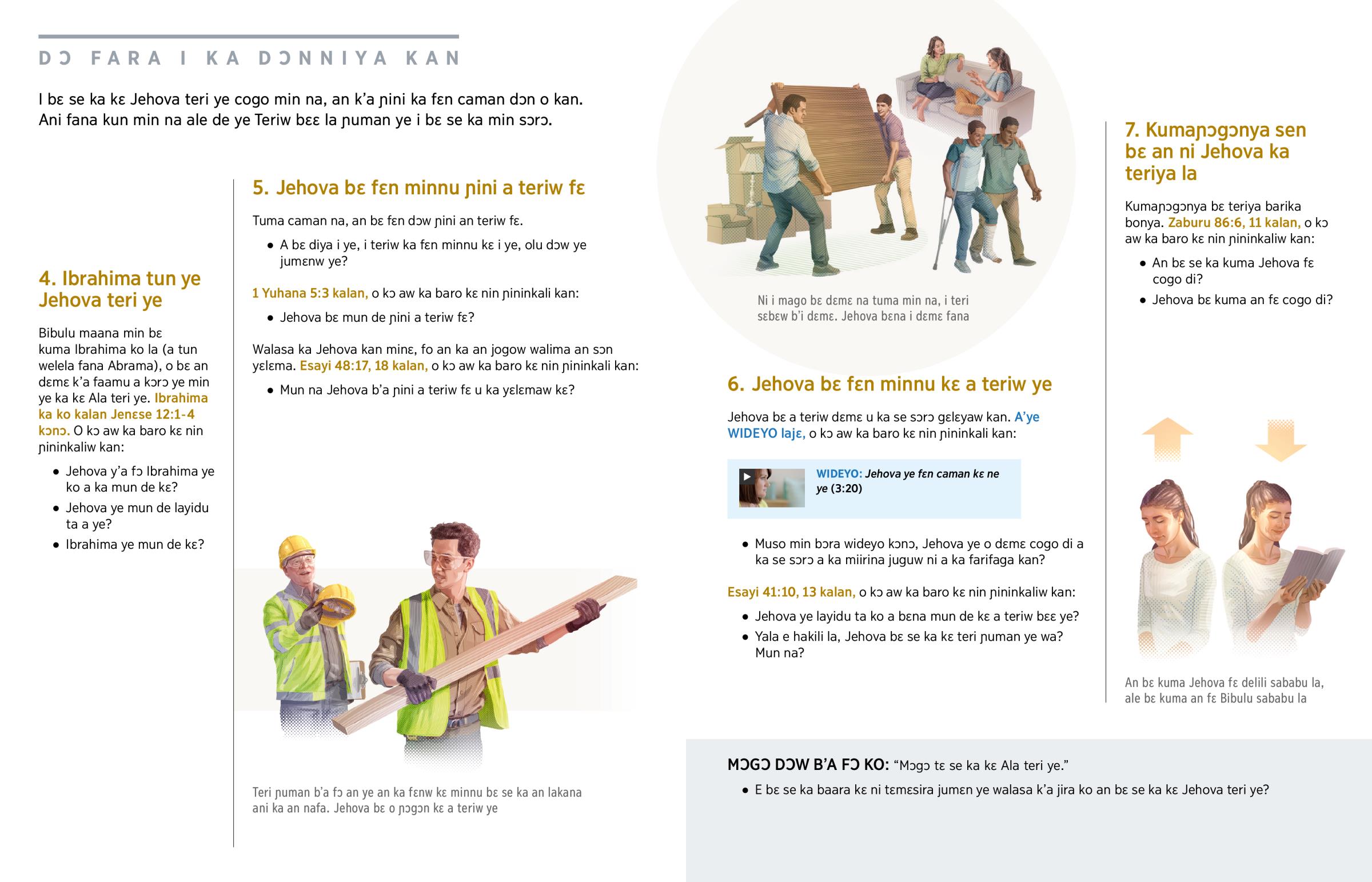 DƆ FARA I KA DƆNNIYA KAN

I bɛ se ka kɛ Jehova teri ye cogo min na, an k'a ɲini ka fɛn caman dɔn o kan. Ani fana kun min na ale de ye Teriw bɛɛ la ɲuman ye i bɛ se ka min sɔrɔ.

4. Ibrahima tun ye Jehova teri ye

Bibulu maana min bɛ kuma Ibrahima ko la (a tun welela fana Abrama), o bɛ an dɛmɛ k'a faamu a kɔrɔ ye min ye ka kɛ Ala teri ye. Ibrahima ka ko kalan Jenɛse 12:1-4 kɔnɔ. O kɔ aw ka baro kɛ nin ɲininkaliw kan:

• Jehova y'a fɔ Ibrahima ye ko a ka mun de kɛ?
• Jehova ye mun de layidu ta a ye?
• Ibrahima ye mun de kɛ?

5. Jehova bɛ fɛn minnu ɲini a teriw fɛ

Tuma caman na, an bɛ fɛn dɔw ɲini an teriw fɛ.

• A bɛ diya i ye, i teriw ka fɛn minnu kɛ i ye, olu dɔw ye jumɛnw ye?

1 Yuhana 5:3 kalan, o kɔ aw ka baro kɛ nin ɲininkali kan:

• Jehova bɛ mun de ɲini a teriw fɛ?

Walasa ka Jehova kan minɛ, fo an ka an jogow walima an sɔn yɛlɛma. Esayi 48:17, 18 kalan, o kɔ aw ka baro kɛ nin ɲininkali kan:

• Mun na Jehova b'a ɲini a teriw fɛ u ka yɛlɛmaw kɛ?

Teri ɲuman b'a fɔ an ye an ka fɛnw kɛ minnu bɛ se ka an lakana ani ka an nafa. Jehova bɛ o ɲɔgɔn kɛ a teriw ye

Ni i mago bɛ dɛmɛ na tuma min na, i teri sɛbɛw b'i dɛmɛ. Jehova bɛna i dɛmɛ fana

6. Jehova bɛ fɛn minnu kɛ a teriw ye

Jehova bɛ a teriw dɛmɛ u ka se sɔrɔ gɛlɛyaw kan. A'ye WIDEYO lajɛ, o kɔ aw ka baro kɛ nin ɲininkali kan:

WIDEYO: Jehova ye fɛn caman kɛ ne ye (3:20)

• Muso min bɔra wideyo kɔnɔ, Jehova ye o dɛmɛ cogo di a ka se sɔrɔ a ka miirina juguw ni a ka farifaga kan?

Esayi 41:10, 13 kalan, o kɔ aw ka baro kɛ nin ɲininkaliw kan:

• Jehova ye layidu ta ko a bɛna mun de kɛ a teriw bɛɛ ye?
• Yala e hakili la, Jehova bɛ se ka kɛ teri ɲuman ye wa? Mun na?

7. Kumaɲɔgɔnya sen bɛ an ni Jehova ka teriya la

Kumaɲɔgɔnya bɛ teriya barika bonya. Zaburu 86:6, 11 kalan, o kɔ aw ka baro kɛ nin ɲininkaliw kan:

• An bɛ se ka kuma Jehova fɛ cogo di?
• Jehova bɛ kuma an fɛ cogo di?

An bɛ kuma Jehova fɛ delili sababu la, ale bɛ kuma an fɛ Bibulu sababu la

MƆGƆ DƆW B'A FƆ KO: "Mɔgɔ tɛ se ka kɛ Ala teri ye."

• E bɛ se ka baara kɛ ni tɛmɛsira jumɛn ye walasa k'a jira ko an bɛ se ka kɛ Jehova teri ye?