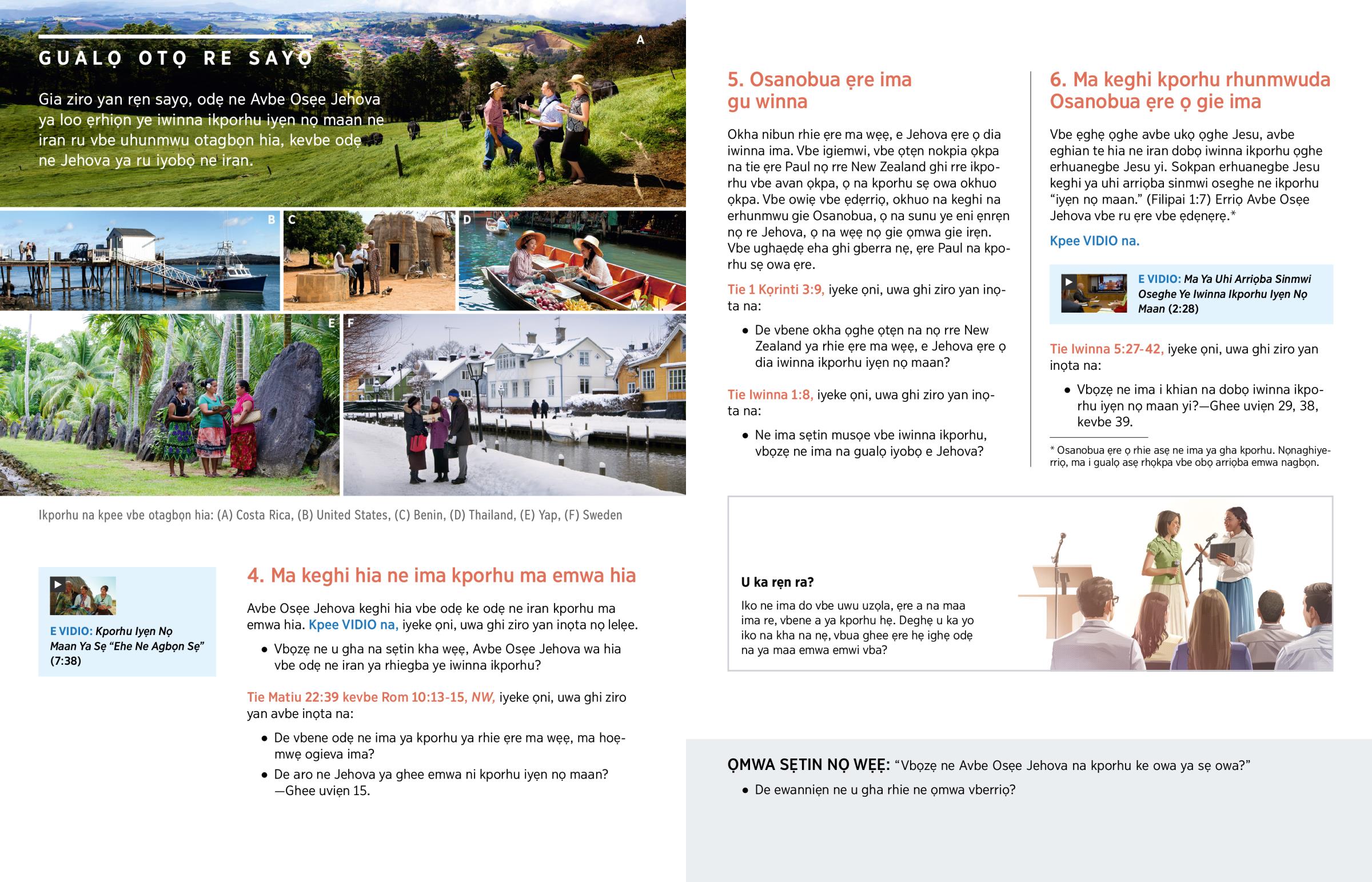 GUALỌ OTỌ RE SAYỌ

Gia ziro yan rẹn sayọ, odẹ ne Avbe Osẹe Jehova ya loo ẹrhiọn ye iwinna ikporhu iyẹn nọ maan ne iran ru vbe uhunmwu otagbọn hia, kevbe odẹ ne Jehova ya ru iyobọ ne iran.

A

B

C

D

E

F

Ikporhu na kpee vbe otagbọn hia: (A) Costa Rica, (B) United States, (C) Benin, (D) Thailand, (E) Yap, (F) Sweden

E VIDIO: Kporhu Iyẹn Nọ Maan Ya Sẹ "Ehe Ne Agbọn Sẹ" (7:38)

4. Ma keghi hia ne ima kporhu ma emwa hia

Avbe Osẹe Jehova keghi hia vbe odẹ ke odẹ ne iran kporhu ma emwa hia. Kpee VIDIO na, iyeke ọni, uwa ghi ziro yan inọta nọ lelẹe.

• Vbọzẹ ne u gha na sẹtin kha wẹẹ, Avbe Osẹe Jehova wa hia vbe odẹ ne iran ya rhiegba ye iwinna ikporhu?

Tie Matiu 22:39 kevbe Rom 10:13-15, NW, iyeke ọni, uwa ghi ziro yan avbe inọta na:

• De vbene odẹ ne ima ya kporhu ya rhie ẹre ma wẹẹ, ma hoẹmwẹ ogieva ima?

• De aro ne Jehova ya ghee emwa ni kporhu iyẹn nọ maan? —Ghee uviẹn 15.

5. Osanobua ẹre ima gu winna

Okha nibun rhie ẹre ma wẹẹ, e Jehova ẹre ọ dia iwinna ima. Vbe igiemwi, vbe ọtẹn nokpia ọkpa na tie ẹre Paul nọ rre New Zealand ghi rre ikporhu vbe avan ọkpa, ọ na kporhu sẹ owa okhuo ọkpa. Vbe owiẹ vbe ẹdẹrriọ, okhuo na keghi na erhunmwu gie Osanobua, ọ na sunu ye eni ẹnrẹn nọ re Jehova, ọ na wẹẹ nọ gie ọmwa gie irẹn. Vbe ughaẹdẹ eha ghi gberra nẹ, ẹre Paul na kporhu sẹ owa ẹre.

Tie 1 Kọrinti 3:9, iyeke ọni, uwa ghi ziro yan inọta na:

• De vbene okha ọghe ọtẹn na nọ rre New Zealand ya rhie ẹre ma wẹẹ, e Jehova ẹre ọ dia iwinna ikporhu iyẹn nọ maan?

Tie Iwinna 1:8, iyeke ọni, uwa ghi ziro yan inọta na:

• Ne ima sẹtin musọe vbe iwinna ikporhu, vbọzẹ ne ima na gualọ iyobọ e Jehova?

6. Ma keghi kporhu rhunmwuda Osanobua ẹre ọ gie ima

Vbe ẹghẹ ọghe avbe ukọ ọghe Jesu, avbe eghian te hia ne iran dobọ iwinna ikporhu ọghe erhuanegbe Jesu yi. Sokpan erhuanegbe Jesu keghi ya uhi arriọba sinmwi oseghe ne ikporhu "iyẹn nọ maan." (Filipai 1:7) Erriọ Avbe Osẹe Jehova vbe ru ẹre vbe ẹdẹnẹrẹ.*

Kpee VIDIO na.

E VIDIO: Ma Ya Uhi Arriọba Sinmwi Oseghe Ye Iwinna Ikporhu Iyẹn Nọ Maan (2:28)

Tie Iwinna 5:27-42, iyeke ọni, uwa ghi ziro yan inọta na:

• Vbọzẹ ne ima i khian na dobọ iwinna ikporhu iyẹn nọ maan yi?—Ghee uviẹn 29, 38, kevbe 39.

* Osanobua ẹre ọ rhie asẹ ne ima ya gha kporhu. Nọnaghiyerriọ, ma i gualọ asẹ rhọkpa vbe obọ arriọba emwa nagbọn.

U ka rẹn ra?

Iko ne ima do vbe uwu uzọla, ẹre a na maa ima re, vbene a ya kporhu hẹ. Deghẹ u ka yo iko na kha na nẹ, vbua ghee ẹre hẹ ighẹ odẹ na ya maa emwa emwi vba?

ỌMWA SẸTIN NỌ WẸẸ: "Vbọzẹ ne Avbe Osẹe Jehova na kporhu ke owa ya sẹ owa?"

• De ewanniẹn ne u gha rhie ne ọmwa vberriọ?