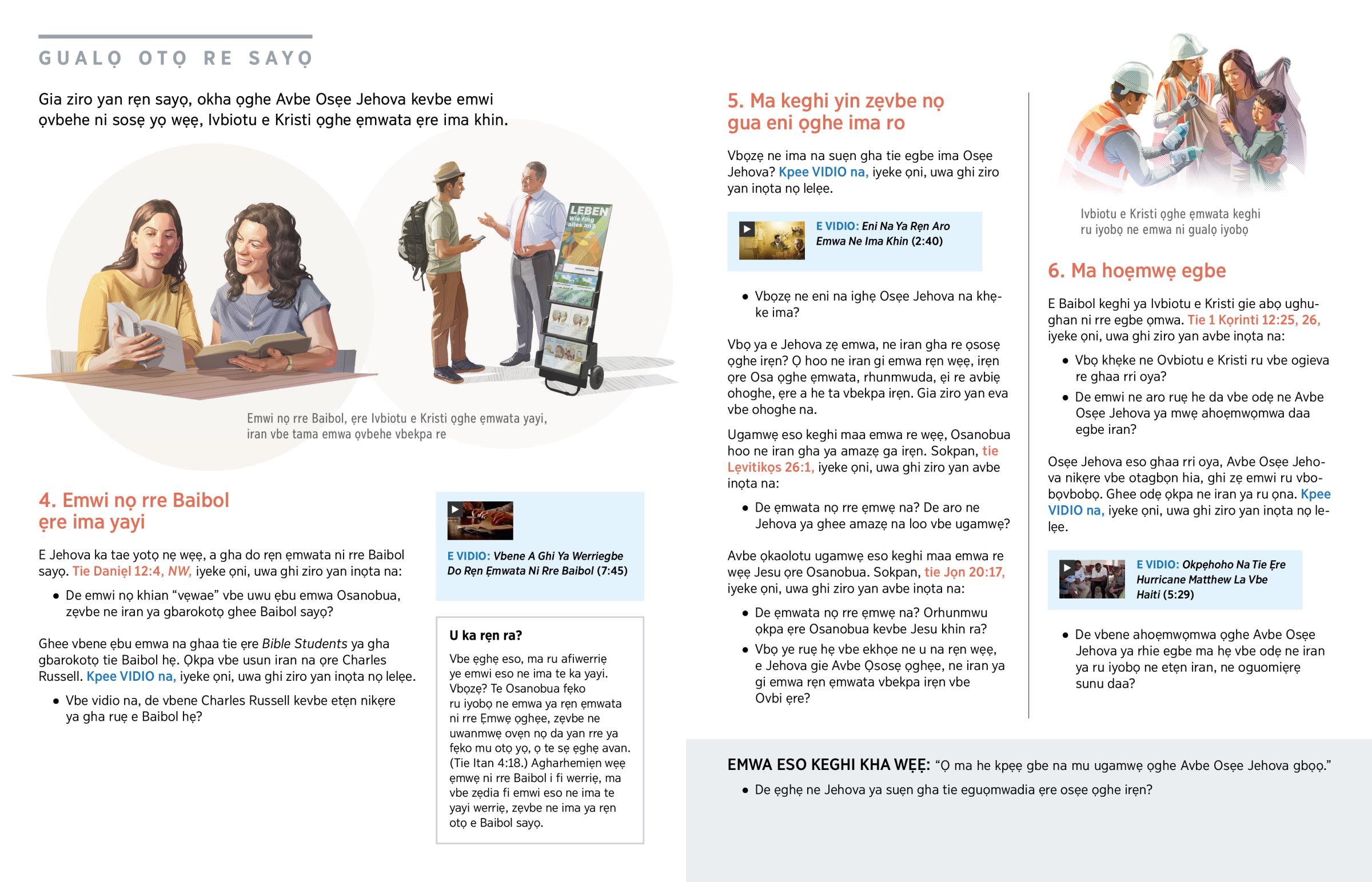 GUALỌ OTỌ RE SAYỌ

Gia ziro yan rẹn sayọ, okha ọghe Avbe Osẹe Jehova kevbe emwi ọvbehe ni sosẹ yọ wẹẹ, Ivbiotu e Kristi ọghe ẹmwata ẹre ima khin.

LEBEN Wie fing alles an?

Emwi nọ rre Baibol, ẹre Ivbiotu e Kristi ọghe ẹmwata yayi, iran vbe tama emwa ọvbehe vbekpa re

4. Emwi nọ rre Baibol ẹre ima yayi

E Jehova ka tae yotọ nẹ wẹẹ, a gha do rẹn ẹmwata ni rre Baibol sayọ. Tie Daniẹl 12:4, NW, iyeke ọni, uwa ghi ziro yan inọta na:

• De emwi nọ khian "vẹwae" vbe uwu ẹbu emwa Osanobua, zẹvbe ne iran ya gbarokotọ ghee Baibol sayọ?

Ghee vbene ẹbu emwa na ghaa tie ẹre Bible Students ya gha gbarokotọ tie Baibol hẹ. Ọkpa vbe usun iran na ọre Charles Russell. Kpee VIDIO na, iyeke ọni, uwa ghi ziro yan inọta nọ lelẹe.

• Vbe vidio na, de vbene Charles Russell kevbe etẹn nikẹre ya gha ruẹ e Baibol hẹ?

E VIDIO: Vbene A Ghi Ya Werriegbe Do Rẹn Ẹmwata Ni Rre Baibol (7:45)

U ka rẹn ra?

Vbe ẹghẹ eso, ma ru afiwerriẹ ye emwi eso ne ima te ka yayi. Vbọzẹ? Te Osanobua fẹko ru iyobọ ne emwa ya rẹn ẹmwata ni rre Ẹmwẹ ọghẹe, zẹvbe ne uwanmwẹ ovẹn nọ da yan rre ya fẹko mu otọ yọ, ọ te sẹ ẹghẹ avan. (Tie Itan 4:18.) Agharhemiẹn wẹẹ ẹmwẹ ni rre Baibol i fi werriẹ, ma vbe zẹdia fi emwi eso ne ima te yayi werriẹ, zẹvbe ne ima ya rẹn otọ e Baibol sayọ.

5. Ma keghi yin zẹvbe nọ gua eni ọghe ima ro

Vbọzẹ ne ima na suẹn gha tie egbe ima Osẹe Jehova? Kpee VIDIO na, iyeke ọni, uwa ghi ziro yan inọta nọ lelẹe.

E VIDIO: Eni Na Ya Rẹn Aro Emwa Ne Ima Khin (2:40)

• Vbọzẹ ne eni na ighẹ Osẹe Jehova na khẹke ima?

Vbọ ya e Jehova zẹ emwa, ne iran gha re ọsosẹ ọghe irẹn? Ọ hoo ne iran gi emwa rẹn wẹẹ, irẹn ọre Osa ọghe ẹmwata, rhunmwuda, ẹi re avbiẹ ohoghe, ẹre a he ta vbekpa irẹn. Gia ziro yan eva vbe ohoghe na.

Ugamwẹ eso keghi maa emwa re wẹẹ, Osanobua hoo ne iran gha ya amazẹ ga irẹn. Sokpan, tie Lẹvitikọs 26:1, iyeke ọni, uwa ghi ziro yan avbe inọta na:

• De ẹmwata nọ rre ẹmwẹ na? De aro ne Jehova ya ghee amazẹ na loo vbe ugamwẹ?

Avbe ọkaolotu ugamwẹ eso keghi maa emwa re wẹẹ Jesu ọre Osanobua. Sokpan, tie Jọn 20:17, iyeke ọni, uwa ghi ziro yan avbe inọta na:

• De ẹmwata nọ rre ẹmwẹ na? Orhunmwu ọkpa ẹre Osanobua kevbe Jesu khin ra?

• Vbọ ye ruẹ hẹ vbe ekhọe ne u na rẹn wẹẹ, e Jehova gie Avbe Ọsosẹ ọghẹe, ne iran ya gi emwa rẹn ẹmwata vbekpa irẹn vbe Ovbi ẹre?

Ivbiotu e Kristi ọghe ẹmwata keghi ru iyobọ ne emwa ni gualọ iyobọ

6. Ma hoẹmwẹ egbe

E Baibol keghi ya Ivbiotu e Kristi gie abọ ughughan ni rre egbe ọmwa. Tie 1 Kọrinti 12:25, 26, iyeke ọni, uwa ghi ziro yan avbe inọta na:

• Vbọ khẹke ne Ovbiotu e Kristi ru vbe ogieva re ghaa rri oya?

• De emwi ne aro ruẹ he da vbe odẹ ne Avbe Osẹe Jehova ya mwẹ ahoẹmwọmwa daa egbe iran?

Osẹe Jehova eso ghaa rri oya, Avbe Osẹe Jehova nikẹre vbe otagbọn hia, ghi zẹ emwi ru vbobọvbobọ. Ghee odẹ ọkpa ne iran ya ru ọna. Kpee VIDIO na, iyeke ọni, uwa ghi ziro yan inọta nọ lelẹe.

E VIDIO: Okpẹhoho Na Tie Ẹre Hurricane Matthew La Vbe Haiti (5:29)

• De vbene ahoẹmwọmwa ọghe Avbe Osẹe Jehova ya rhie egbe ma hẹ vbe odẹ ne iran ya ru iyobọ ne etẹn iran, ne oguomiẹrẹ sunu daa?

EMWA ESO KEGHI KHA WẸẸ: "Ọ ma he kpẹẹ gbe na mu ugamwẹ ọghe Avbe Osẹe Jehova gbọọ."

• De ẹghẹ ne Jehova ya suẹn gha tie eguọmwadia ẹre osẹe ọghe irẹn?