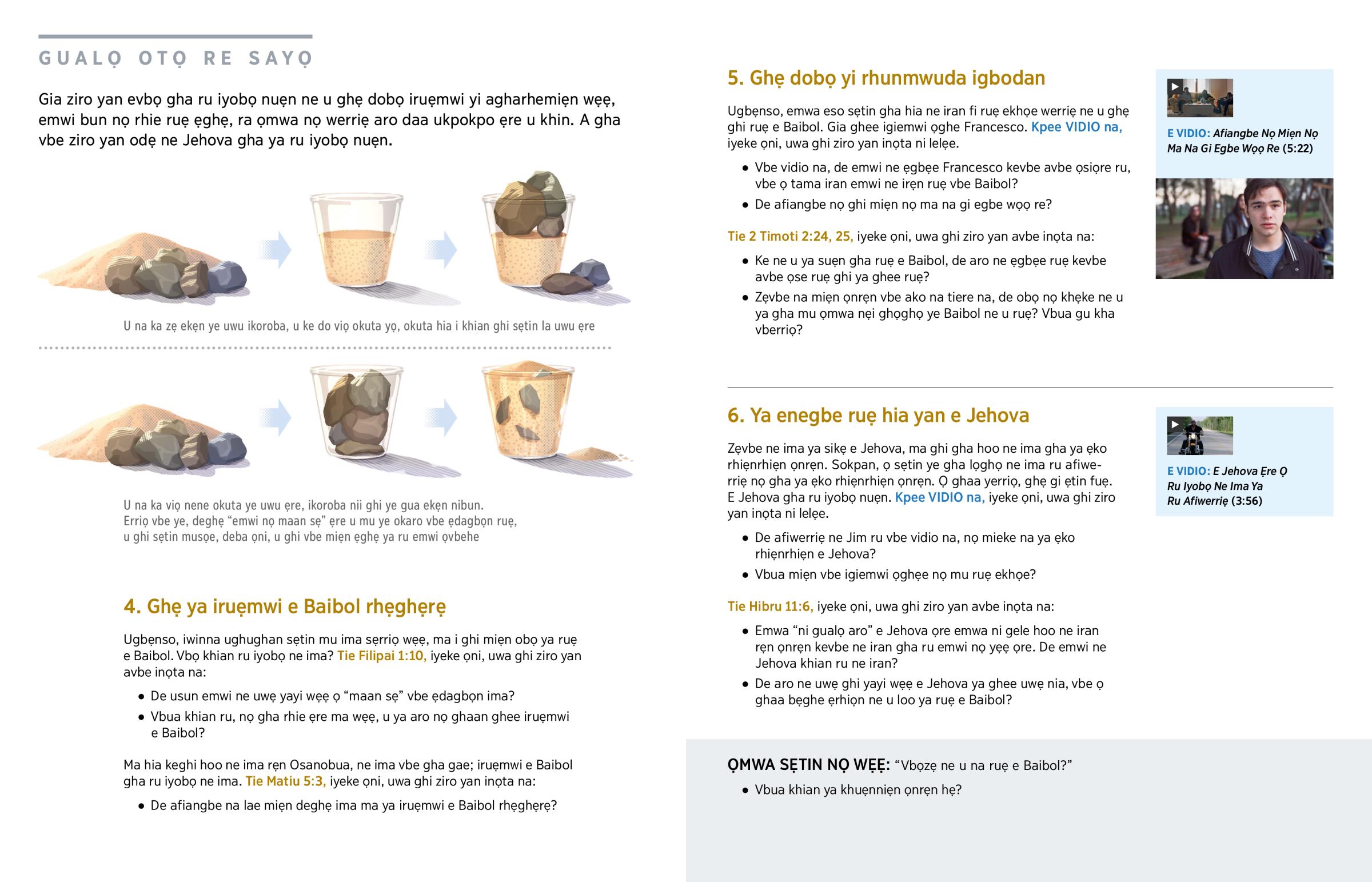 GUALỌ OTỌ RE SAYỌ

Gia ziro yan evbọ gha ru iyobọ nuẹn ne u ghẹ dobọ iruẹmwi yi agharhemiẹn wẹẹ, emwi bun nọ rhie ruẹ ẹghẹ, ra ọmwa nọ werriẹ aro daa ukpokpo ẹre u khin. A gha vbe ziro yan odẹ ne Jehova gha ya ru iyobọ nuẹn.

U na ka zẹ ekẹn ye uwu ikoroba, u ke do viọ okuta yọ, okuta hia i khian ghi sẹtin la uwu ẹre

U na ka viọ nene okuta ye uwu ẹre, ikoroba nii ghi ye gua ekẹn nibun. Erriọ vbe ye, deghẹ "emwi nọ maan sẹ" ẹre u mu ye okaro vbe ẹdagbọn ruẹ, u ghi sẹtin musọe, deba ọni, u ghi vbe miẹn ẹghẹ ya ru emwi ọvbehe

4. Ghẹ ya iruẹmwi e Baibol rhẹghẹrẹ

Ugbẹnso, iwinna ughughan sẹtin mu ima sẹrriọ wẹẹ, ma i ghi miẹn obọ ya ruẹ e Baibol. Vbọ khian ru iyobọ ne ima? Tie Filipai 1:10, iyeke ọni, uwa ghi ziro yan avbe inọta na:

• De usun emwi ne uwẹ yayi wẹẹ ọ "maan sẹ" vbe ẹdagbọn ima?
• Vbua khian ru, nọ gha rhie ẹre ma wẹẹ, u ya aro nọ ghaan ghee iruẹmwi e Baibol?

Ma hia keghi hoo ne ima rẹn Osanobua, ne ima vbe gha gae; iruẹmwi e Baibol gha ru iyobọ ne ima. Tie Matiu 5:3, iyeke ọni, uwa ghi ziro yan inọta na:

• De afiangbe na lae miẹn deghẹ ima ma ya iruẹmwi e Baibol rhẹghẹrẹ?

5. Ghẹ dobọ yi rhunmwuda igbodan

Ugbẹnso, emwa eso sẹtin gha hia ne iran fi ruẹ ekhọe werriẹ ne u ghẹ ghi ruẹ e Baibol. Gia ghee igiemwi ọghe Francesco. Kpee VIDIO na, iyeke ọni, uwa ghi ziro yan inọta ni lelẹe.

• Vbe vidio na, de emwi ne ẹgbẹe Francesco kevbe avbe ọsiọre ru, vbe ọ tama iran emwi ne irẹn ruẹ vbe Baibol?
• De afiangbe nọ ghi miẹn nọ ma na gi egbe wọọ re?

Tie 2 Timoti 2:24, 25, iyeke ọni, uwa ghi ziro yan avbe inọta na:

• Ke ne u ya suẹn gha ruẹ e Baibol, de aro ne ẹgbẹe ruẹ kevbe avbe ọse ruẹ ghi ya ghee ruẹ?
• Zẹvbe na miẹn ọnrẹn vbe ako na tiere na, de obọ nọ khẹke ne u ya gha mu ọmwa nẹi ghọghọ ye Baibol ne u ruẹ? Vbua gu kha vberriọ?

E VIDIO: Afiangbe Nọ Miẹn Nọ Ma Na Gi Egbe Wọọ Re (5:22)

6. Ya enegbe ruẹ hia yan e Jehova

Zẹvbe ne ima ya sikẹ e Jehova, ma ghi gha hoo ne ima gha ya ẹko rhiẹnrhiẹn ọnrẹn. Sokpan, ọ sẹtin ye gha lọghọ ne ima ru afiwerriẹ nọ gha ya ẹko rhiẹnrhiẹn ọnrẹn. Ọ ghaa yerriọ, ghẹ gi ẹtin fuẹ. E Jehova gha ru iyobọ nuẹn. Kpee VIDIO na, iyeke ọni, uwa ghi ziro yan inọta ni lelẹe.

• De afiwerriẹ ne Jim ru vbe vidio na, nọ mieke na ya ẹko rhiẹnrhiẹn e Jehova?
• Vbua miẹn vbe igiemwi ọghẹe nọ mu ruẹ ekhọe?

Tie Hibru 11:6, iyeke ọni, uwa ghi ziro yan avbe inọta na:

• Emwa "ni gualọ aro" e Jehova ọre emwa ni gele hoo ne iran rẹn ọnrẹn kevbe ne iran gha ru emwi nọ yẹẹ ọre. De emwi ne Jehova khian ru ne iran?
• De aro ne uwẹ ghi yayi wẹẹ e Jehova ya ghee uwẹ nia, vbe ọ ghaa bẹghe ẹrhiọn ne u loo ya ruẹ e Baibol?

E VIDIO: E Jehova Ẹre Ọ Ru Iyobọ Ne Ima Ya Ru Afiwerriẹ (3:56)

ỌMWA SẸTIN NỌ WẸẸ: "Vbọzẹ ne u na ruẹ e Baibol?"

• Vbua khian ya khuẹnniẹn ọnrẹn hẹ?