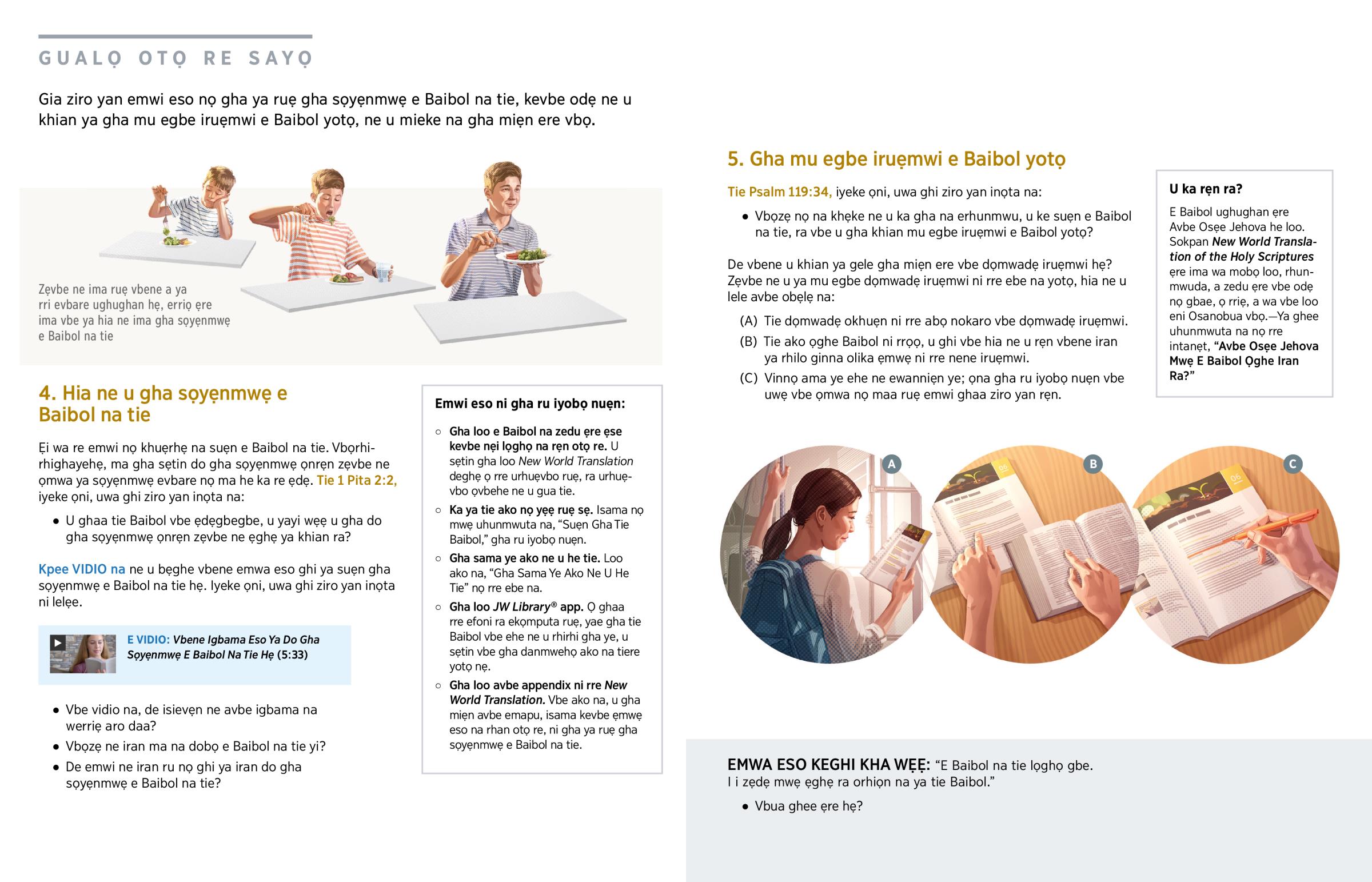 GUALỌ OTỌ RE SAYỌ

Gia ziro yan emwi eso nọ gha ya ruẹ gha sọyẹnmwẹ e Baibol na tie, kevbe odẹ ne u khian ya gha mu egbe iruẹmwi e Baibol yotọ, ne u mieke na gha miẹn ere vbọ.

Zẹvbe ne ima ruẹ vbene a ya rri evbare ughughan hẹ, erriọ ẹre ima vbe ya hia ne ima gha sọyẹnmwẹ e Baibol na tie

4. Hia ne u gha sọyẹnmwẹ e Baibol na tie

Ẹi wa re emwi nọ khuẹrhẹ na suẹn e Baibol na tie. Vbọrhirhighayehẹ, ma gha sẹtin do gha sọyẹnmwẹ ọnrẹn zẹvbe ne ọmwa ya sọyẹnmwẹ evbare nọ ma he ka re ẹdẹ. Tie 1 Pita 2:2, iyeke ọni, uwa ghi ziro yan inọta na:

• U ghaa tie Baibol vbe ẹdẹgbegbe, u yayi wẹẹ u gha do gha sọyẹnmwẹ ọnrẹn zẹvbe ne ẹghẹ ya khian ra?

Kpee VIDIO na ne u bẹghe vbene emwa eso ghi ya suẹn gha sọyẹnmwẹ e Baibol na tie hẹ. Iyeke ọni, uwa ghi ziro yan inọta ni lelẹe.

E VIDIO: Vbene Igbama Eso Ya Do Gha Sọyẹnmwẹ E Baibol Na Tie Hẹ (5:33)

• Vbe vidio na, de isievẹn ne avbe igbama na werriẹ aro daa?
• Vbọzẹ ne iran ma na dobọ e Baibol na tie yi?
• De emwi ne iran ru nọ ghi ya iran do gha sọyẹnmwẹ e Baibol na tie?

Emwi eso ni gha ru iyobọ nuẹn:

○ Gha loo e Baibol na zedu ẹre ẹse kevbe nẹi lọghọ na rẹn otọ re. U sẹtin gha loo New World Translation deghẹ ọ rre urhuẹvbo ruẹ, ra urhuẹvbo ọvbehe ne u gua tie.
○ Ka ya tie ako nọ yẹẹ ruẹ sẹ. Isama nọ mwẹ uhunmwuta na, "Suẹn Gha Tie Baibol," gha ru iyobọ nuẹn.
○ Gha sama ye ako ne u he tie. Loo ako na, "Gha Sama Ye Ako Ne U He Tie" nọ rre ebe na.
○ Gha loo JW Library® app. Ọ ghaa rre efoni ra ekọmputa ruẹ, yae gha tie Baibol vbe ehe ne u rhirhi gha ye, u sẹtin vbe gha danmwehọ ako na tiere yotọ nẹ.
○ Gha loo avbe appendix ni rre New World Translation. Vbe ako na, u gha miẹn avbe emapu, isama kevbe ẹmwẹ eso na rhan otọ re, ni gha ya ruẹ gha sọyẹnmwẹ e Baibol na tie.

5. Gha mu egbe iruẹmwi e Baibol yotọ

Tie Psalm 119:34, iyeke ọni, uwa ghi ziro yan inọta na:

• Vbọzẹ nọ na khẹke ne u ka gha na erhunmwu, u ke suẹn e Baibol na tie, ra vbe u gha khian mu egbe iruẹmwi e Baibol yotọ?

De vbene u khian ya gele gha miẹn ere vbe dọmwadẹ iruẹmwi hẹ? Zẹvbe ne u ya mu egbe dọmwadẹ iruẹmwi ni rre ebe na yotọ, hia ne u lele avbe obẹlẹ na:

(A) Tie dọmwadẹ okhuẹn ni rre abọ nokaro vbe dọmwadẹ iruẹmwi.
(B) Tie ako ọghe Baibol ni rrọọ, u ghi vbe hia ne u rẹn vbene iran ya rhilo ginna olika ẹmwẹ ni rre nene iruẹmwi.
(C) Vinnọ ama ye ehe ne ewanniẹn ye; ọna gha ru iyobọ nuẹn vbe uwẹ vbe ọmwa nọ maa ruẹ emwi ghaa ziro yan rẹn.

U ka rẹn ra?

E Baibol ughughan ẹre Avbe Osẹe Jehova he loo. Sokpan New World Translation of the Holy Scriptures ẹre ima wa mobọ loo, rhunmwuda, a zedu ẹre vbe odẹ nọ gbae, ọ rriẹ, a wa vbe loo eni Osanobua vbọ.—Ya ghee uhunmwuta na nọ rre intanẹt, "Avbe Osẹe Jehova Mwẹ E Baibol Ọghe Iran Ra?"

A B C

EMWA ESO KEGHI KHA WẸẸ: "E Baibol na tie lọghọ gbe. I i zẹdẹ mwẹ ẹghẹ ra orhiọn na ya tie Baibol."

• Vbua ghee ẹre hẹ?