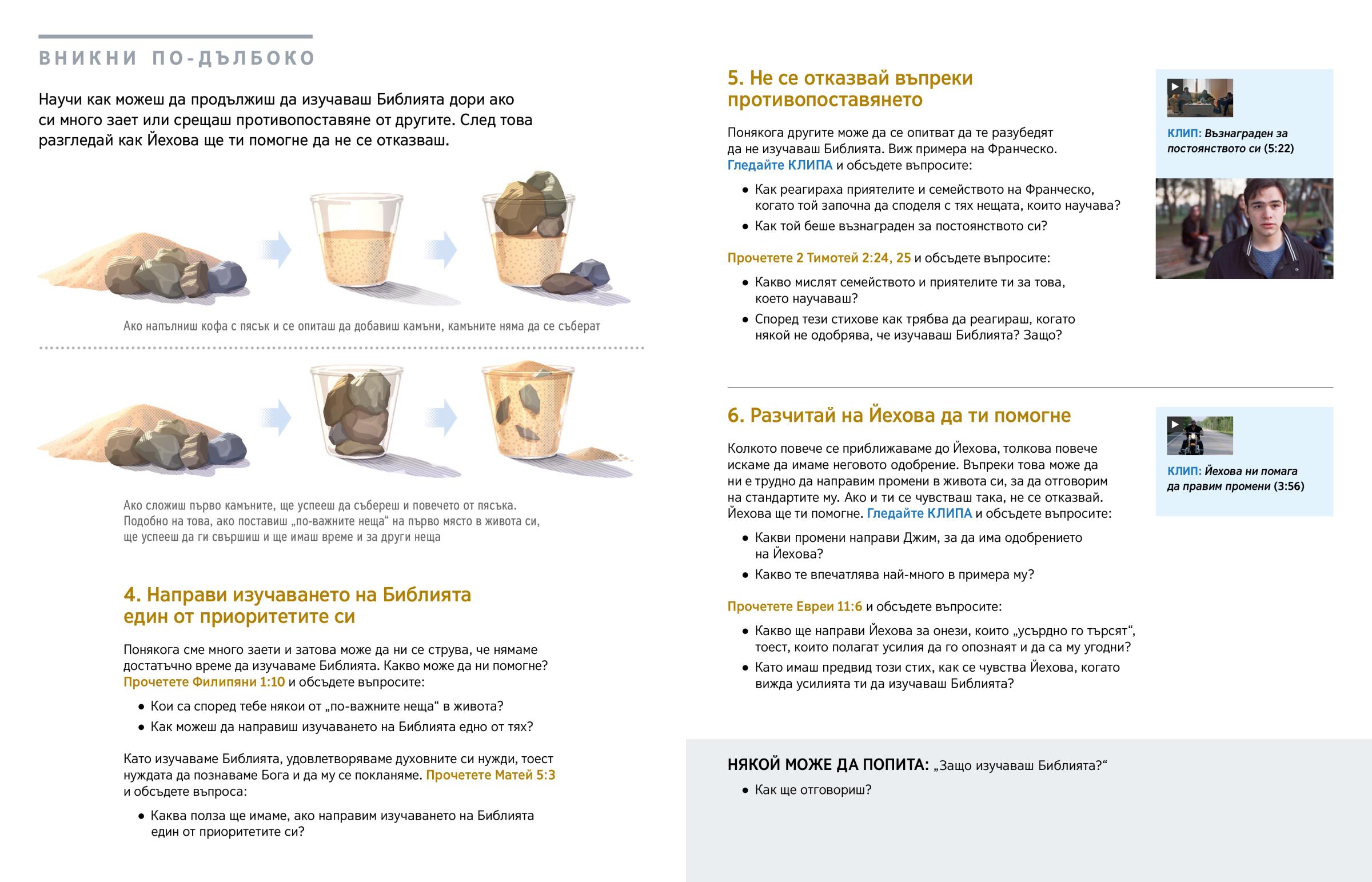 ВНИКНИ ПО-ДЪЛБОКО

Научи как можеш да продължиш да изучаваш Библията дори ако си много зает или срещаш противопоставяне от другите. След това разгледай как Йехова ще ти помогне да не се отказваш.

Ако напълниш кофа с пясък и се опиташ да добавиш камъни, камъните няма да се съберат

Ако сложиш първо камъните, ще успееш да събереш и повечето от пясъка. Подобно на това, ако поставиш „по-важните неща“ на първо място в живота си, ще успееш да ги свършиш и ще имаш време и за други неща

4. Направи изучаването на Библията един от приоритетите си

Понякога сме много заети и затова може да ни се струва, че нямаме достатъчно време да изучаваме Библията. Какво може да ни помогне? Прочетете Филипяни 1:10 и обсъдете въпросите:

• Кои са според тебе някои от „по-важните неща“ в живота?
• Как можеш да направиш изучаването на Библията едно от тях?

Като изучаваме Библията, удовлетворяваме духовните си нужди, тоест нуждата да познаваме Бога и да му се покланяме. Прочетете Матей 5:3 и обсъдете въпроса:

• Каква полза ще имаме, ако направим изучаването на Библията един от приоритетите си?

5. Не се отказвай въпреки противопоставянето

Понякога другите може да се опитват да те разубедят да не изучаваш Библията. Виж примера на Франческо. Гледайте КЛИПА и обсъдете въпросите:

• Как реагираха приятелите и семейството на Франческо, когато той започна да споделя с тях нещата, които научава?
• Как той беше възнаграден за постоянството си?

Прочетете 2 Тимотей 2:24, 25 и обсъдете въпросите:

• Какво мислят семейството и приятелите ти за това, което научаваш?
• Според тези стихове как трябва да реагираш, когато някой не одобрява, че изучаваш Библията? Защо?

КЛИП: Възнаграден за постоянството си (5:22)

6. Разчитай на Йехова да ти помогне

Колкото повече се приближаваме до Йехова, толкова повече искаме да имаме неговото одобрение. Въпреки това може да ни е трудно да направим промени в живота си, за да отговорим на стандартите му. Ако и ти се чувстваш така, не се отказвай. Йехова ще ти помогне. Гледайте КЛИПА и обсъдете въпросите:

• Какви промени направи Джим, за да има одобрението на Йехова?
• Какво те впечатлява най-много в примера му?

Прочетете Евреи 11:6 и обсъдете въпросите:

• Какво ще направи Йехова за онези, които „усърдно го търсят“, тоест, които полагат усилия да го опознаят и да са му угодни?
• Като имаш предвид този стих, как се чувства Йехова, когато вижда усилията ти да изучаваш Библията?

КЛИП: Йехова ни помага да правим промени (3:56)

НЯКОЙ МОЖЕ ДА ПОПИТА: „Защо изучаваш Библията?“

• Как ще отговориш?