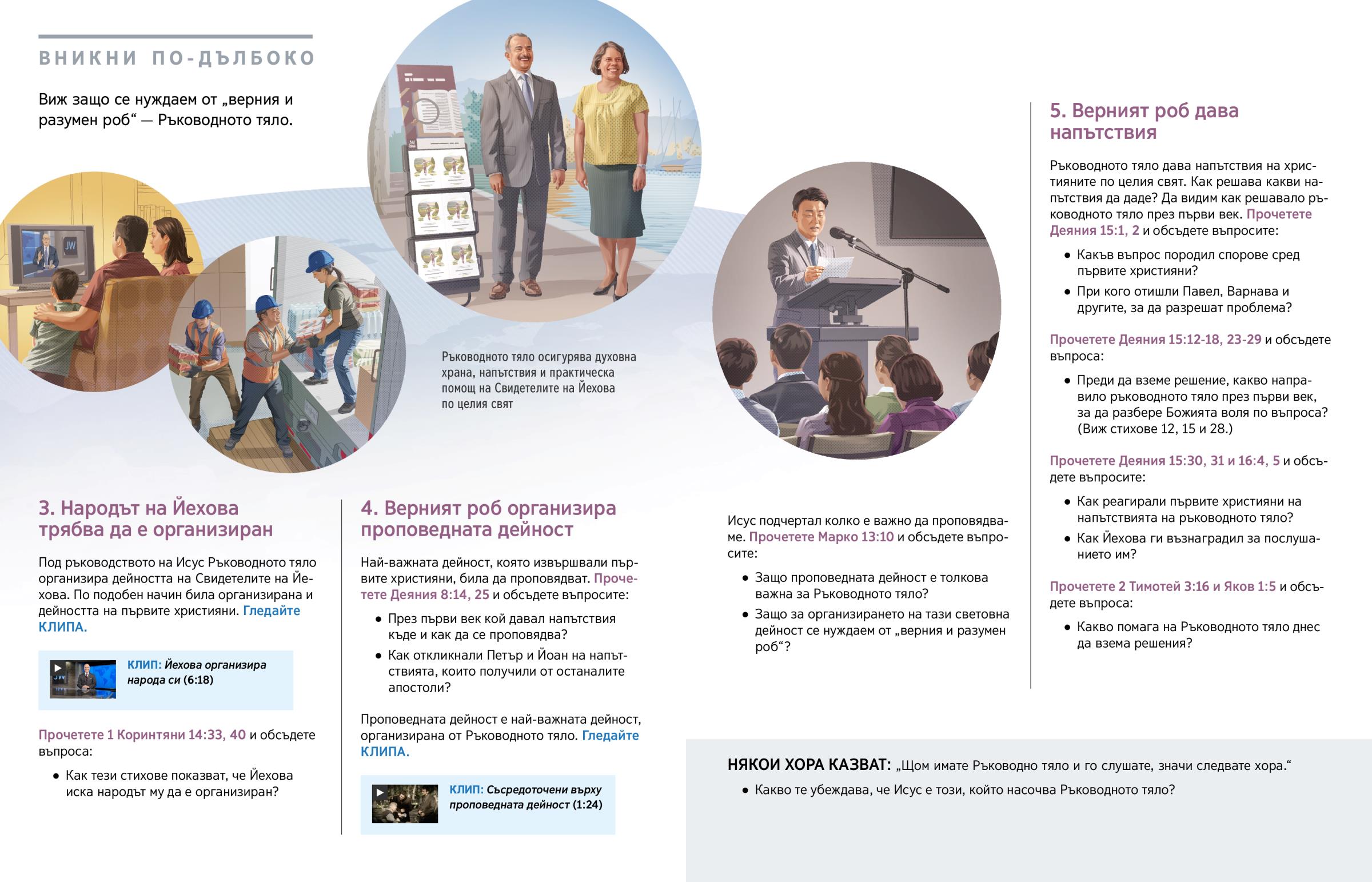 ВНИКНИ ПО-ДЪЛБОКО

Виж защо се нуждаем от „верния и разумен роб“ — Ръководното тяло.

JW

Ръководното тяло осигурява духовна храна, напътствия и практическа помощ на Свидетелите на Йехова по целия свят

3. Народът на Йехова трябва да е организиран

Под ръководството на Исус Ръководното тяло организира дейността на Свидетелите на Йехова. По подобен начин била организирана и дейността на първите християни. Гледайте КЛИПА.

КЛИП: Йехова организира народа си (6:18)

Прочетете 1 Коринтяни 14:33, 40 и обсъдете въпроса:

• Как тези стихове показват, че Йехова иска народът му да е организиран?

4. Верният роб организира проповедната дейност

Най-важната дейност, която извършвали първите християни, била да проповядват. Прочетете Деяния 8:14, 25 и обсъдете въпросите:

• През първи век кой давал напътствия къде и как да се проповядва?

• Как откликнали Петър и Йоан на напътствията, които получили от останалите апостоли?

Проповедната дейност е най-важната дейност, организирана от Ръководното тяло. Гледайте КЛИПА.

КЛИП: Съсредоточени върху проповедната дейност (1:24)

Исус подчертал колко е важно да проповядваме. Прочетете Марко 13:10 и обсъдете въпросите:

• Защо проповедната дейност е толкова важна за Ръководното тяло?

• Защо за организирането на тази световна дейност се нуждаем от „верния и разумен роб“?

5. Верният роб дава напътствия

Ръководното тяло дава напътствия на християните по целия свят. Как решава какви напътствия да даде? Да видим как решавало ръководното тяло през първи век. Прочетете Деяния 15:1, 2 и обсъдете въпросите:

• Какъв въпрос породил спорове сред първите християни?

• При кого отишли Павел, Варнава и другите, за да разрешат проблема?

Прочетете Деяния 15:12-18, 23-29 и обсъдете въпроса:

• Преди да вземе решение, какво направило ръководното тяло през първи век, за да разбере Божията воля по въпроса? (Виж стихове 12, 15 и 28.)

Прочетете Деяния 15:30, 31 и 16:4, 5 и обсъдете въпросите:

• Как реагирали първите християни на напътствията на ръководното тяло?

• Как Йехова ги възнаградил за послушанието им?

Прочетете 2 Тимотей 3:16 и Яков 1:5 и обсъдете въпроса:

• Какво помага на Ръководното тяло днес да взема решения?

НЯКОИ ХОРА КАЗВАТ: „Щом имате Ръководно тяло и го слушате, значи следвате хора.“

• Какво те убеждава, че Исус е този, който насочва Ръководното тяло?