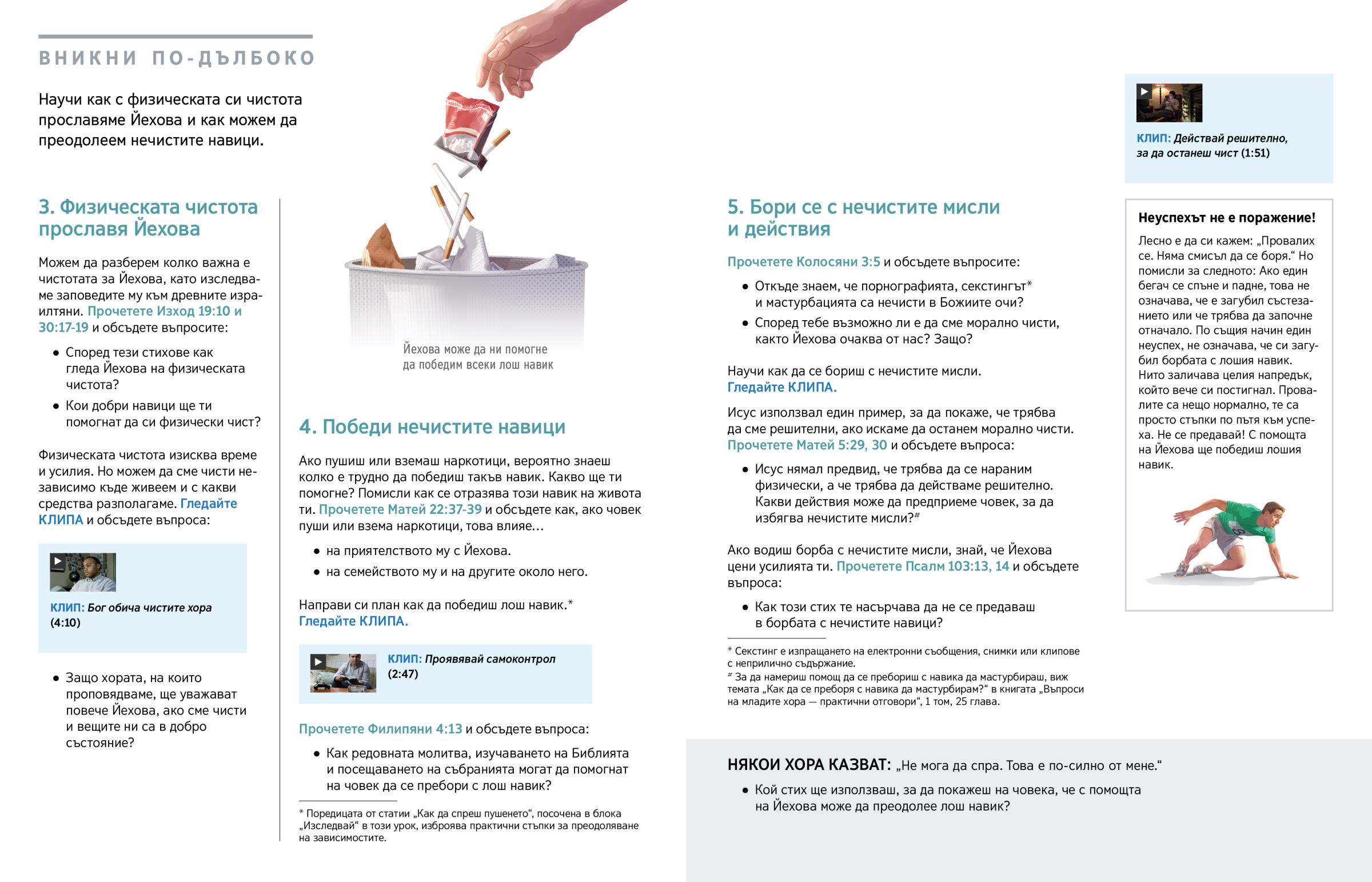 ВНИКНИ ПО-ДЪЛБОКО

Научи как с физическата си чистота прославяме Йехова и как можем да преодолеем нечистите навици.

3. Физическата чистота прославя Йехова

Можем да разберем колко важна е чистотата за Йехова, като изследваме заповедите му към древните израилтяни. Прочетете Изход 19:10 и 30:17-19 и обсъдете въпросите:

• Според тези стихове как гледа Йехова на физическата чистота?
• Кои добри навици ще ти помогнат да си физически чист?

Физическата чистота изисква време и усилия. Но можем да сме чисти независимо къде живеем и с какви средства разполагаме. Гледайте КЛИПА и обсъдете въпроса:

КЛИП: Бог обича чистите хора (4:10)

• Защо хората, на които проповядваме, ще уважават повече Йехова, ако сме чисти и вещите ни са в добро състояние?

Йехова може да ни помогне да победим всеки лош навик

4. Победи нечистите навици

Ако пушиш или вземаш наркотици, вероятно знаеш колко е трудно да победиш такъв навик. Какво ще ти помогне? Помисли как се отразява този навик на живота ти. Прочетете Матей 22:37-39 и обсъдете как, ако човек пуши или взема наркотици, това влияе...

• на приятелството му с Йехова.
• на семейството му и на другите около него.

Направи си план как да победиш лош навик.* Гледайте КЛИПА.

КЛИП: Проявявай самоконтрол (2:47)

Прочетете Филипяни 4:13 и обсъдете въпроса:

• Как редовната молитва, изучаването на Библията и посещаването на събранията могат да помогнат на човек да се пребори с лош навик?

* Поредицата от статии „Как да спреш пушенето“, посочена в блока „Изследвай“ в този урок, изброява практични стъпки за преодоляване на зависимостите.

5. Бори се с нечистите мисли и действия

Прочетете Колосяни 3:5 и обсъдете въпросите:

• Откъде знаем, че порнографията, секстингът* и мастурбацията са нечисти в Божиите очи?
• Според тебе възможно ли е да сме морално чисти, както Йехова очаква от нас? Защо?

Научи как да се бориш с нечистите мисли. Гледайте КЛИПА.

Исус използвал един пример, за да покаже, че трябва да сме решителни, ако искаме да останем морално чисти. Прочетете Матей 5:29, 30 и обсъдете въпроса:

• Исус нямал предвид, че трябва да се нараним физически, а че трябва да действаме решително. Какви действия може да предприеме човек, за да избягва нечистите мисли?#

Ако водиш борба с нечистите мисли, знай, че Йехова цени усилията ти. Прочетете Псалм 103:13, 14 и обсъдете въпроса:

• Как този стих те насърчава да не се предаваш в борбата с нечистите навици?

* Секстинг е изпращането на електронни съобщения, снимки или клипове с неприлично съдържание.
# За да намериш помощ да се пребориш с навика да мастурбираш, виж темата „Как да се преборя с навика да мастурбирам?“ в книгата „Въпроси на младите хора — практични отговори“, 1 том, 25 глава.

КЛИП: Действай решително, за да останеш чист (1:51)

Неуспехът не е поражение!

Лесно е да си кажем: „Провалих се. Няма смисъл да се боря.“ Но помисли за следното: Ако един бегач се спъне и падне, това не означава, че е загубил състезанието или че трябва да започне отначало. По същия начин един неуспех, не означава, че си загубил борбата с лошия навик. Нито заличава целия напредък, който вече си постигнал. Провалите са нещо нормално, те са просто стъпки по пътя към успеха. Не се предавай! С помощта на Йехова ще победиш лошия навик.

НЯКОИ ХОРА КАЗВАТ: „Не мога да спра. Това е по-силно от мене.“

• Кой стих ще използваш, за да покажеш на човека, че с помощта на Йехова може да преодолее лош навик?