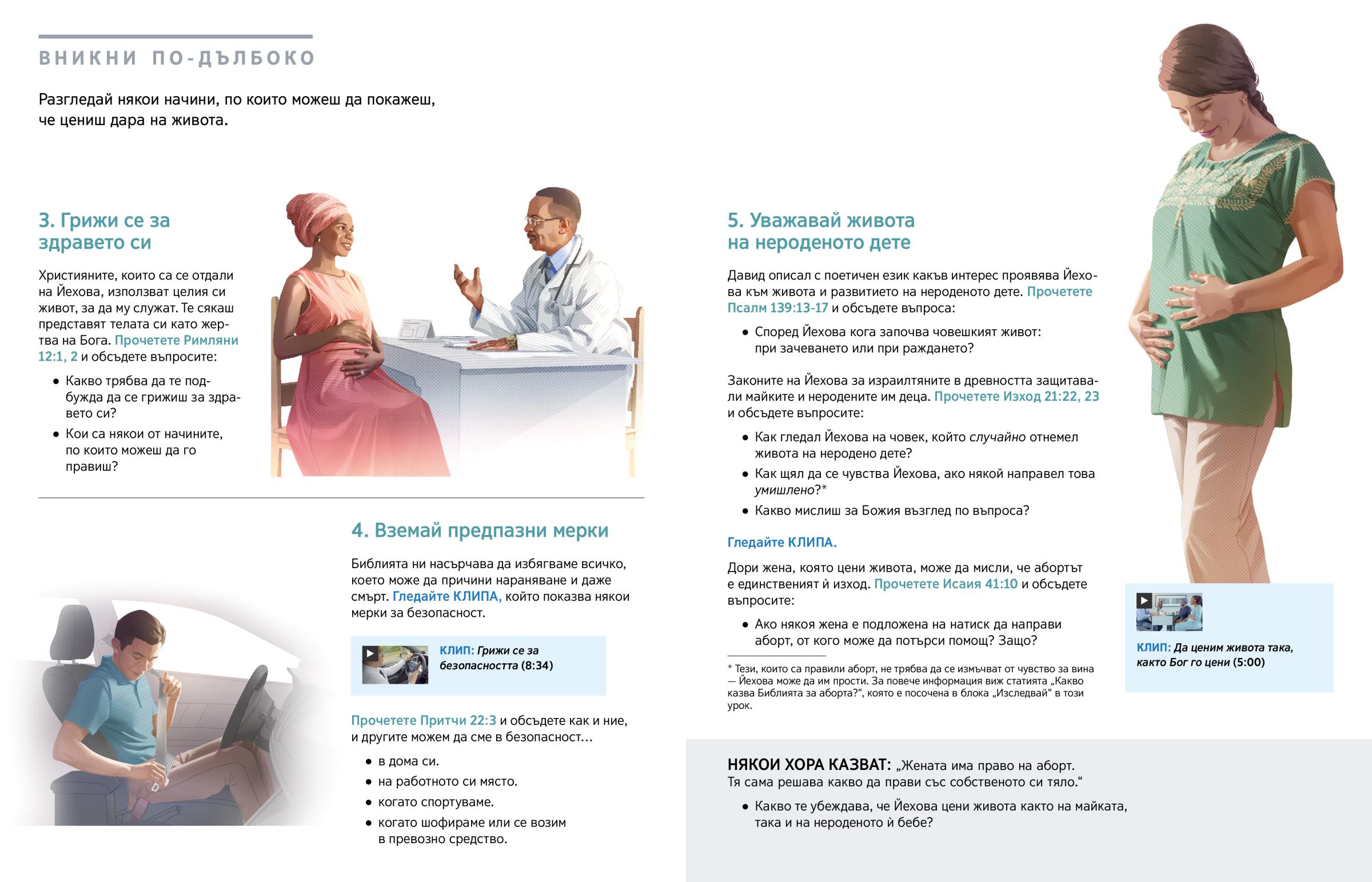 ВНИКНИ ПО-ДЪЛБОКО

Разгледай някои начини, по които можеш да покажеш, че цениш дара на живота.

3. Грижи се за здравето си

Християните, които са се отдали на Йехова, използват целия си живот, за да му служат. Те сякаш представят телата си като жертва на Бога. Прочетете Римляни 12:1, 2 и обсъдете въпросите:

• Какво трябва да те подбужда да се грижиш за здравето си?
• Кои са някои от начините, по които можеш да го правиш?

4. Вземай предпазни мерки

Библията ни насърчава да избягваме всичко, което може да причини нараняване и даже смърт. Гледайте КЛИПА, който показва някои мерки за безопасност.

КЛИП: Грижи се за безопасността (8:34)

Прочетете Притчи 22:3 и обсъдете как и ние, и другите можем да сме в безопасност...

• в дома си.
• на работното си място.
• когато спортуваме.
• когато шофираме или се возим в превозно средство.

5. Уважавай живота на нероденото дете

Давид описал с поетичен език какъв интерес проявява Йехова към живота и развитието на нероденото дете. Прочетете Псалм 139:13-17 и обсъдете въпроса:

• Според Йехова кога започва човешкият живот: при зачеването или при раждането?

Законите на Йехова за израилтяните в древността защитавали майките и неродените им деца. Прочетете Изход 21:22, 23 и обсъдете въпросите:

• Как гледал Йехова на човек, който случайно отнемел живота на неродено дете?
• Как щял да се чувства Йехова, ако някой направел това умишлено?*
• Какво мислиш за Божия възглед по въпроса?

Гледайте КЛИПА.

Дори жена, която цени живота, може да мисли, че абортът е единственият ѝ изход. Прочетете Исаия 41:10 и обсъдете въпросите:

• Ако някоя жена е подложена на натиск да направи аборт, от кого може да потърси помощ? Защо?

* Тези, които са правили аборт, не трябва да се измъчват от чувство за вина — Йехова може да им прости. За повече информация виж статията „Какво казва Библията за аборта?“, която е посочена в блока „Изследвай“ в този урок.

КЛИП: Да ценим живота така, както Бог го цени (5:00)

НЯКОИ ХОРА КАЗВАТ: „Жената има право на аборт. Тя сама решава какво да прави със собственото си тяло.“

• Какво те убеждава, че Йехова цени живота както на майката, така и на нероденото ѝ бебе?