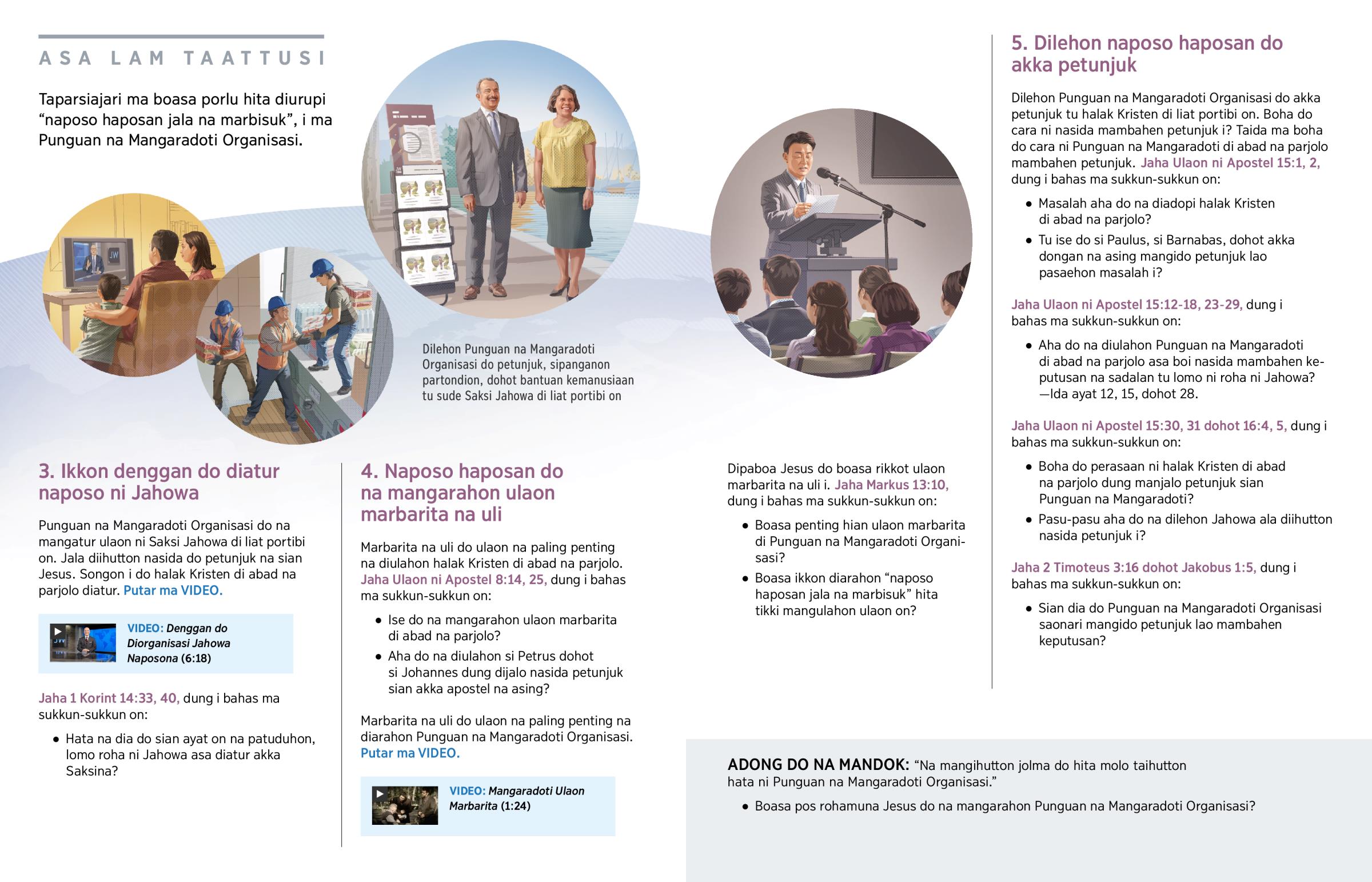 ASA LAM TAATTUSI

Taparsiajari ma boasa porlu hita diurupi "naposo haposan jala na marbisuk", i ma Punguan na Mangaradoti Organisasi.

JW

Dilehon Punguan na Mangaradoti Organisasi do petunjuk, sipanganon partondion, dohot bantuan kemanusiaan tu sude Saksi Jahowa di liat portibi on

3. Ikkon denggan do diatur naposo ni Jahowa

Punguan na Mangaradoti Organisasi do na mangatur ulaon ni Saksi Jahowa di liat portibi on. Jala diihutton nasida do petunjuk na sian Jesus. Songon i do halak Kristen di abad na parjolo diatur. Putar ma VIDEO.

VIDEO: Denggan do Diorganisasi Jahowa Naposona (6:18)

Jaha 1 Korint 14:33, 40, dung i bahas ma sukkun-sukkun on:

• Hata na dia do sian ayat on na patuduhon, lomo roha ni Jahowa asa diatur akka Saksina?

4. Naposo haposan do na mangarahon ulaon marbarita na uli

Marbarita na uli do ulaon na paling penting na diulahon halak Kristen di abad na parjolo. Jaha Ulaon ni Apostel 8:14, 25, dung i bahas ma sukkun-sukkun on:

• Ise do na mangarahon ulaon marbarita di abad na parjolo?
• Aha do na diulahon si Petrus dohot si Johannes dung dijalo nasida petunjuk sian akka apostel na asing?

Marbarita na uli do ulaon na paling penting na diarahon Punguan na Mangaradoti Organisasi. Putar ma VIDEO.

VIDEO: Mangaradoti Ulaon Marbarita (1:24)

Dipaboa Jesus do boasa rikkot ulaon marbarita na uli i. Jaha Markus 13:10, dung i bahas ma sukkun-sukkun on:

• Boasa penting hian ulaon marbarita di Punguan na Mangaradoti Organisasi?
• Boasa ikkon diarahon "naposo haposan jala na marbisuk" hita tikki mangulahon ulaon on?

5. Dilehon naposo haposan do akka petunjuk

Dilehon Punguan na Mangaradoti Organisasi do akka petunjuk tu halak Kristen di liat portibi on. Boha do cara ni nasida mambahen petunjuk i? Taida ma boha do cara ni Punguan na Mangaradoti di abad na parjolo mambahen petunjuk. Jaha Ulaon ni Apostel 15:1, 2, dung i bahas ma sukkun-sukkun on:

• Masalah aha do na diadopi halak Kristen di abad na parjolo?
• Tu ise do si Paulus, si Barnabas, dohot akka dongan na asing mangido petunjuk lao pasaehon masalah i?

Jaha Ulaon ni Apostel 15:12-18, 23-29, dung i bahas ma sukkun-sukkun on:

• Aha do na diulahon Punguan na Mangaradoti di abad na parjolo asa boi nasida mambahen keputusan na sadalan tu lomo ni roha ni Jahowa? —Ida ayat 12, 15, dohot 28.

Jaha Ulaon ni Apostel 15:30, 31 dohot 16:4, 5, dung i bahas ma sukkun-sukkun on:

• Boha do perasaan ni halak Kristen di abad na parjolo dung manjalo petunjuk sian Punguan na Mangaradoti?
• Pasu-pasu aha do na dilehon Jahowa ala diihutton nasida petunjuk i?

Jaha 2 Timoteus 3:16 dohot Jakobus 1:5, dung i bahas ma sukkun-sukkun on:

• Sian dia do Punguan na Mangaradoti Organisasi saonari mangido petunjuk lao mambahen keputusan?

ADONG DO NA MANDOK: "Na mangihutton jolma do hita molo taihutton hata ni Punguan na Mangaradoti Organisasi."

• Boasa pos rohamuna Jesus do na mangarahon Punguan na Mangaradoti Organisasi?