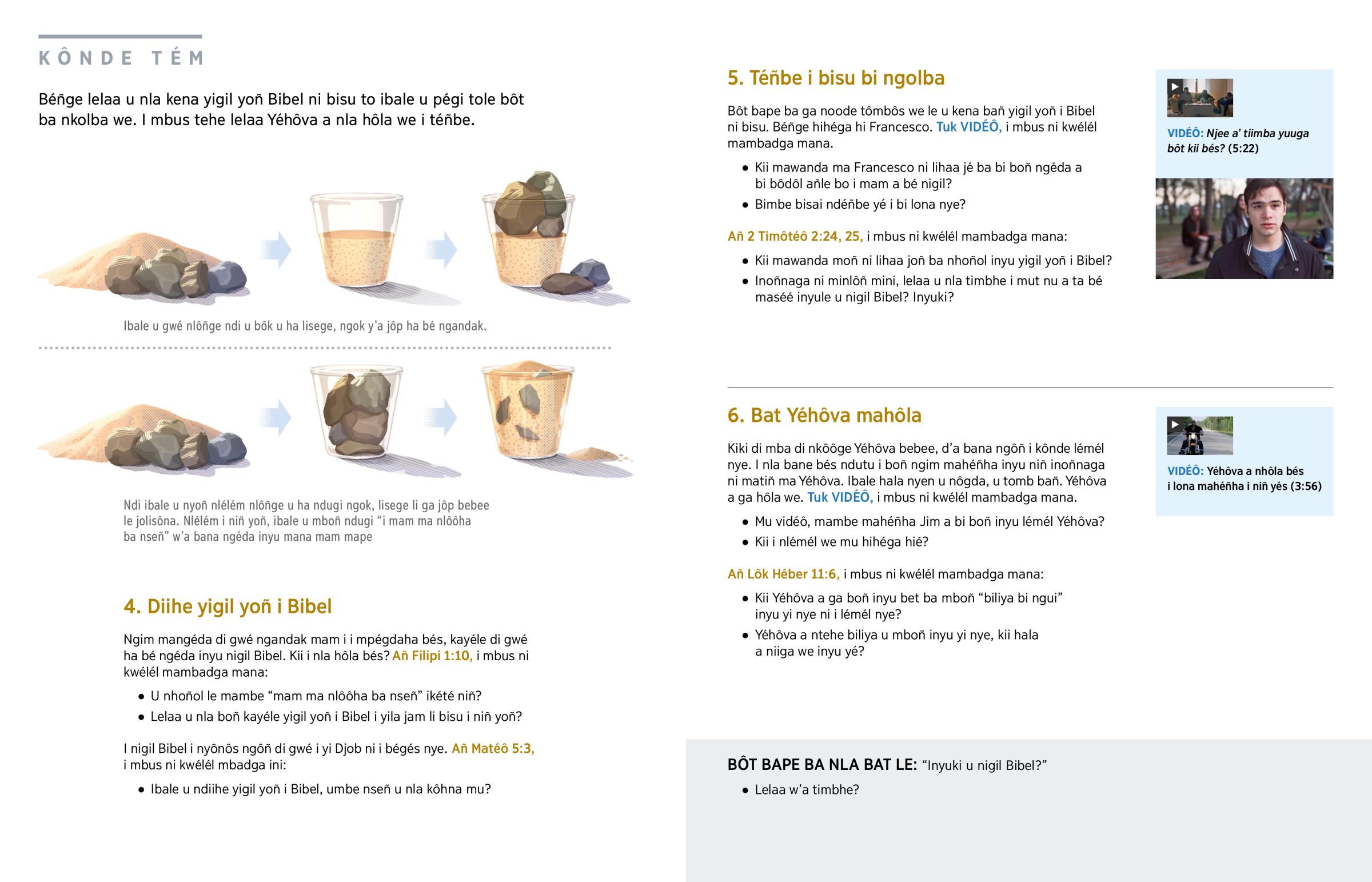 KÔNDE TÉM

Béñge lelaa u nla kena yigil yoñ Bibel ni bisu to ibale u pégi tole bôt ba nkolba we. I mbus tehe lelaa Yéhôva a nla hôla we i téñbe.

Ibale u gwé nlôñge ndi u bôk u ha lisege, ngok y'a jôp ha bé ngandak.

Ndi ibale u nyoñ nlélém nlôñge u ha ndugi ngok, lisege li ga jôp bebee le jolisôna. Nlélém i niñ yoñ, ibale u mboñ ndugi "i mam ma nlôôha ba nseñ" w'a bana ngéda inyu mana mam mape

4. Diihe yigil yoñ i Bibel

Ngim mangéda di gwé ngandak mam i i mpégdaha bés, kayéle di gwé ha bé ngéda inyu nigil Bibel. Kii i nla hôla bés? Añ Filipi 1:10, i mbus ni kwélél mambadga mana:

• U nhoñol le mambe "mam ma nlôôha ba nseñ" ikété niñ?
• Lelaa u nla boñ kayéle yigil yoñ i Bibel i yila jam li bisu i niñ yoñ?

I nigil Bibel i nyônôs ngôñ di gwé i yi Djob ni i bégés nye. Añ Matéô 5:3, i mbus ni kwélél mbadga ini:

• Ibale u ndiihe yigil yoñ i Bibel, umbe nseñ u nla kôhna mu?

5. Téñbe i bisu bi ngolba

Bôt bape ba ga noode tômbôs we le u kena bañ yigil yoñ i Bibel ni bisu. Béñge hihéga hi Francesco. Tuk VIDÉÔ, i mbus ni kwélél mambadga mana.

• Kii mawanda ma Francesco ni lihaa jé ba bi boñ ngéda a bi bôdôl añle bo i mam a bé nigil?
• Bimbe bisai ndéñbe yé i bi lona nye?

Añ 2 Timôtéô 2:24, 25, i mbus ni kwélél mambadga mana:

• Kii mawanda moñ ni lihaa joñ ba nhoñol inyu yigil yoñ i Bibel?
• Inoñnaga ni minlôñ mini, lelaa u nla timbhe i mut nu a ta bé maséé inyule u nigil Bibel? Inyuki?

VIDÉÔ: Njee a' tiimba yuuga bôt kii bés? (5:22)

6. Bat Yéhôva mahôla

Kiki di mba di nkôôge Yéhôva bebee, d'a bana ngôñ i kônde lémél nye. I nla bane bés ndutu i boñ ngim mahéñha inyu niñ inoñnaga ni matiñ ma Yéhôva. Ibale hala nyen u nôgda, u tomb bañ. Yéhôva a ga hôla we. Tuk VIDÉÔ, i mbus ni kwélél mambadga mana.

• Mu vidéô, mambe mahéñha Jim a bi boñ inyu lémél Yéhôva?
• Kii i nlémél we mu hihéga hié?

Añ Lôk Héber 11:6, i mbus ni kwélél mambadga mana:

• Kii Yéhôva a ga boñ inyu bet ba mboñ "biliya bi ngui" inyu yi nye ni i lémél nye?
• Yéhôva a ntehe biliya u mboñ inyu yi nye, kii hala a niiga we inyu yé?

VIDÉÔ: Yéhôva a nhôla bés i lona mahéñha i niñ yés (3:56)

BÔT BAPE BA NLA BAT LE: "Inyuki u nigil Bibel?"

• Lelaa w'a timbhe?