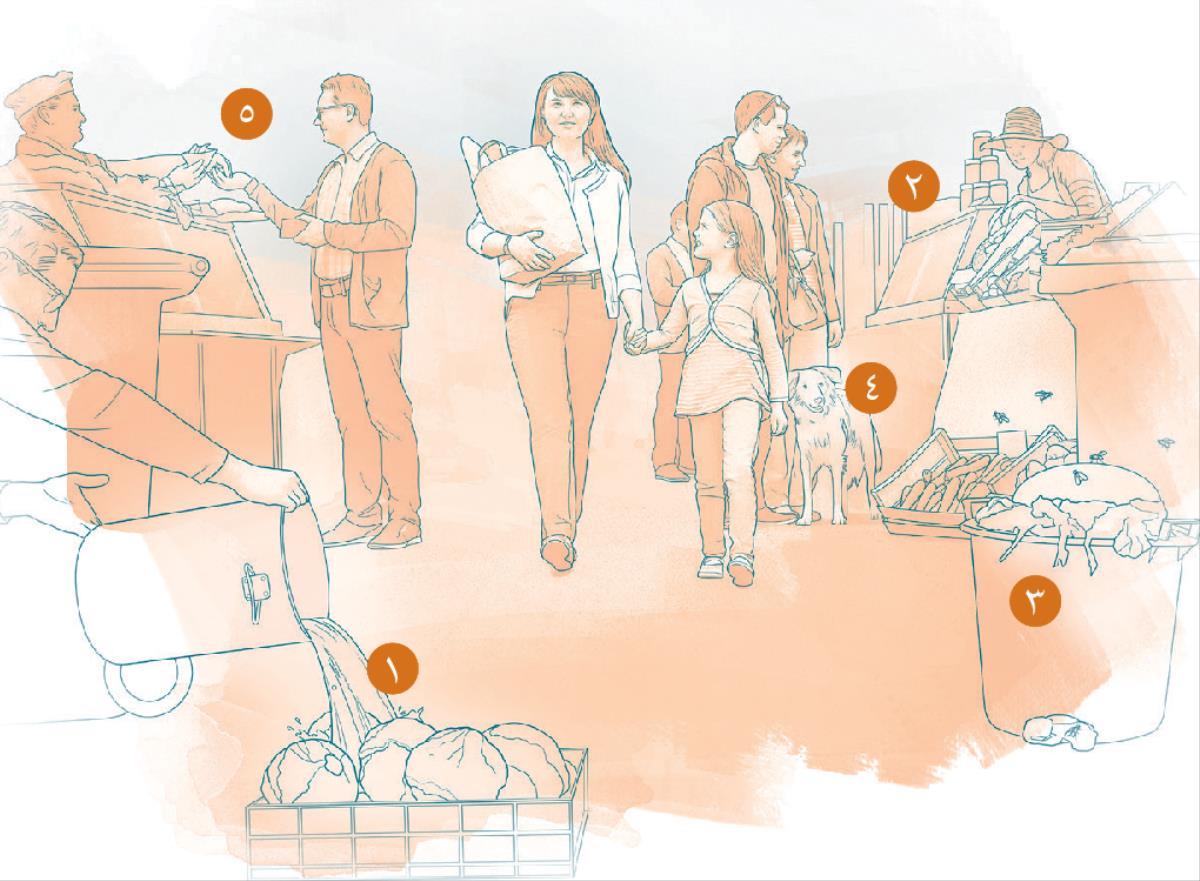 ٥
٢
٤
٣
١