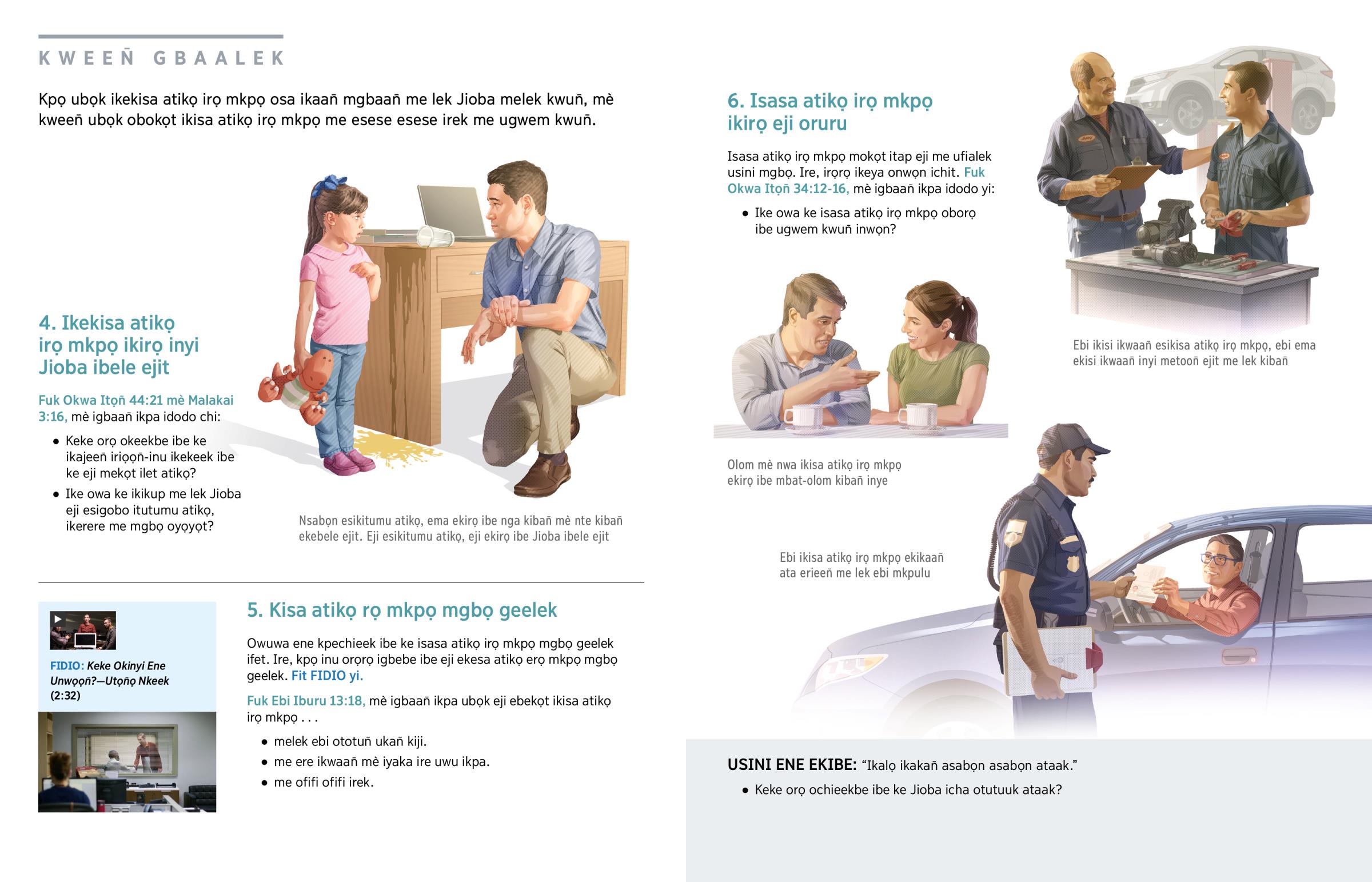 KWEEÑ GBAALEK

Kpọ ubọk ikekisa atikọ irọ mkpọ osa ikaañ mgbaañ me lek Jioba melek kwuñ, mè kweeñ ubọk obokọt ikisa atikọ irọ mkpọ me esese esese irek me ugwem kwuñ.

4. Ikekisa atikọ irọ mkpọ ikirọ inyi Jioba ibele ejit

Fuk Okwa Itọñ 44:21 mè Malakai 3:16, mè igbaañ ikpa idodo chi:

• Keke orọ okeekbe ibe ke ikajeeñ iriọọñ-inu ikekeek ibe ke eji mekọt ilet atikọ?

• Ike owa ke ikikup me lek Jioba eji esigobo itutumu atikọ, ikerere me mgbọ oyọyọt?

Nsabọn esikitumu atikọ, ema ekirọ ibe nga kibañ mè nte kibañ ekebele ejit. Eji esikitumu atikọ, eji ekirọ ibe Jioba ibele ejit

FIDIO: Keke Okinyi Ene Unwọọñ?—Utọñọ Nkeek (2:32)

5. Kisa atikọ rọ mkpọ mgbọ geelek

Owuwa ene kpechieek ibe ke isasa atikọ irọ mkpọ mgbọ geelek ifet. Ire, kpọ inu orọrọ igbebe ibe eji ekesa atikọ erọ mkpọ mgbọ geelek. Fit FIDIO yi.

Fuk Ebi Iburu 13:18, mè igbaañ ikpa ubọk eji ebekọt ikisa atikọ irọ mkpọ . . .

• melek ebi ototuñ ukañ kiji.

• me ere ikwaañ mè iyaka ire uwu ikpa.

• me ofifi ofifi irek.

6. Isasa atikọ irọ mkpọ ikirọ eji oruru

Isasa atikọ irọ mkpọ mokọt itap eji me ufialek usini mgbọ. Ire, irọrọ ikeya onwọn ichit. Fuk Okwa Itọñ 34:12-16, mè igbaañ ikpa idodo yi:

• Ike owa ke isasa atikọ irọ mkpọ oborọ ibe ugwem kwuñ inwọn?

Ebi ikisi ikwaañ esikisa atikọ irọ mkpọ, ebi ema ekisi ikwaañ inyi metooñ ejit me lek kibañ

Olom mè nwa ikisa atikọ irọ mkpọ ekirọ ibe mbat-olom kibañ inye

Ebi ikisa atikọ irọ mkpọ ekikaañ ata erieeñ me lek ebi mkpulu

USINI ENE EKIBE: “Ikalọ ikakañ asabọn asabọn ataak.”

• Keke orọ ochieekbe ibe ke Jioba icha otutuuk ataak?