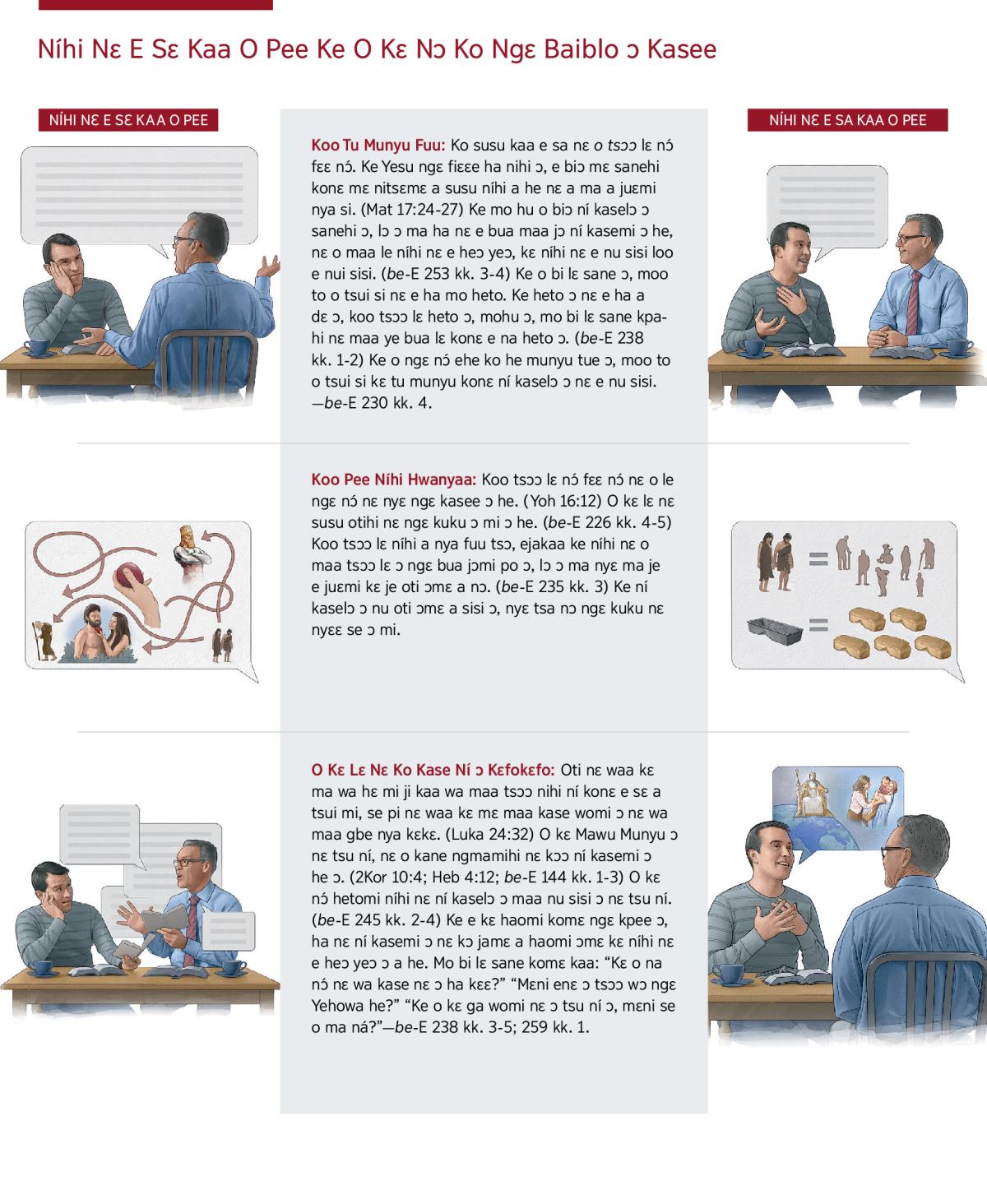 Níhi Nɛ E Sɛ Kaa O Pee Ke O Kɛ Nɔ Ko Ngɛ Baiblo ɔ Kasee

NÍHI NƐ E SƐ KAA O PEE

NÍHI NƐ E SA KAA O PEE

Koo Tu Munyu Fuu: Ko susu kaa e sa nɛ o tsɔɔ lɛ nɔ́ fɛɛ nɔ́. Ke Yesu ngɛ fiɛɛe ha nihi ɔ, e biɔ mɛ sanehi konɛ mɛ nitsɛmɛ a susu níhi a he nɛ a ma a juɛmi nya si. (Mat 17:24-27) Ke mo hu o biɔ ní kaselɔ ɔ sanehi ɔ, lɔ ɔ ma ha nɛ e bua maa jɔ ní kasemi ɔ he, nɛ o maa le níhi nɛ e heɔ yeɔ, kɛ níhi nɛ e nu sisi loo e nui sisi. (be-E 253 kk. 3-4) Ke o bi lɛ sane ɔ, moo to o tsui si nɛ e ha mo heto. Ke heto ɔ nɛ e ha a dɛ ɔ, koo tsɔɔ lɛ heto ɔ, mohu ɔ, mo bi lɛ sane kpahi nɛ maa ye bua lɛ konɛ e na heto ɔ. (be-E 238 kk. 1-2) Ke o ngɛ nɔ́ ehe ko he munyu tue ɔ, moo to o tsui si kɛ tu munyu konɛ ní kaselɔ ɔ nɛ e nu sisi. —be-E 230 kk. 4.

Koo Pee Níhi Hwanyaa: Koo tsɔɔ lɛ nɔ́ fɛɛ nɔ́ nɛ o le ngɛ nɔ́ nɛ nyɛ ngɛ kasee ɔ he. (Yoh 16:12) O kɛ lɛ nɛ susu otihi nɛ ngɛ kuku ɔ mi ɔ he. (be-E 226 kk. 4-5) Koo tsɔɔ lɛ níhi a nya fuu tsɔ, ejakaa ke níhi nɛ o maa tsɔɔ lɛ ɔ ngɛ bua jɔmi po ɔ, lɔ ɔ ma nyɛ ma je e juɛmi kɛ je oti ɔmɛ a nɔ. (be-E 235 kk. 3) Ke ní kaselɔ ɔ nu oti ɔmɛ a sisi ɔ, nyɛ tsa nɔ ngɛ kuku nɛ nyɛɛ se ɔ mi.

O Kɛ Lɛ Nɛ Ko Kase Ní ɔ Kɛfokɛfo: Oti nɛ waa kɛ ma wa hɛ mi ji kaa wa maa tsɔɔ nihi ní konɛ e sɛ a tsui mi, se pi nɛ waa kɛ mɛ maa kase womi ɔ nɛ wa maa gbe nya kɛkɛ. (Luka 24:32) O kɛ Mawu Munyu ɔ nɛ tsu ní, nɛ o kane ngmamihi nɛ kɔɔ ní kasemi ɔ he ɔ. (2Kor 10:4; Heb 4:12; be-E 144 kk. 1-3) O kɛ nɔ́ hetomi níhi nɛ ní kaselɔ ɔ maa nu sisi ɔ nɛ tsu ní. (be-E 245 kk. 2-4) Ke e kɛ haomi komɛ ngɛ kpee ɔ, ha nɛ ní kasemi ɔ nɛ kɔ jamɛ a haomi ɔmɛ kɛ níhi nɛ e heɔ yeɔ ɔ a he. Mo bi lɛ sane komɛ kaa: “Kɛ o na nɔ́ nɛ wa kase nɛ ɔ ha kɛɛ?” “Mɛni enɛ ɔ tsɔɔ wɔ ngɛ Yehowa he?” “Ke o kɛ ga womi nɛ ɔ tsu ní ɔ, mɛni se o ma ná?”—be-E 238 kk. 3-5; 259 kk. 1.