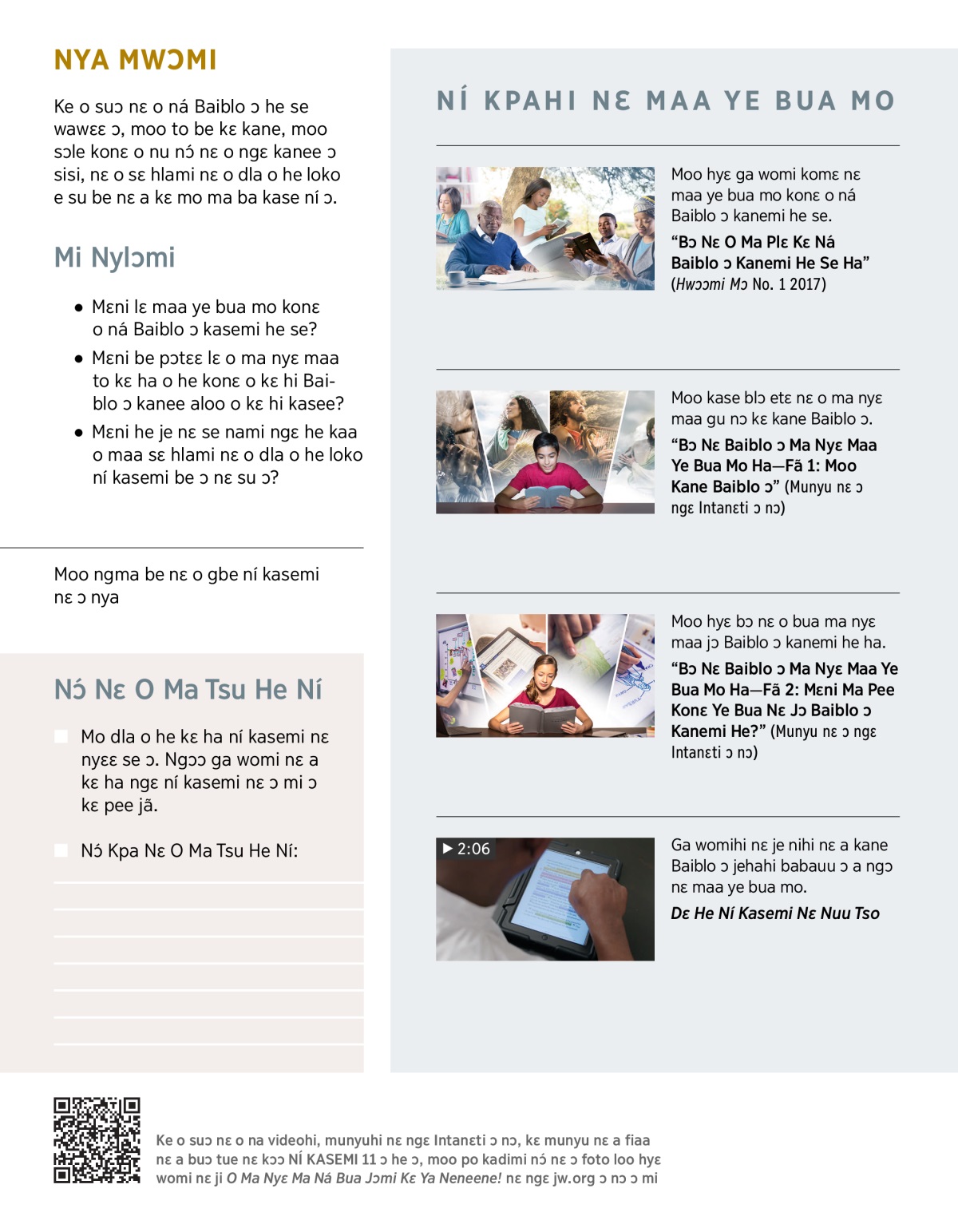 NYA MWƆMI

Ke o suɔ nɛ o ná Baiblo ɔ he se wawɛɛ ɔ, moo to be kɛ kane, moo sɔle konɛ o nu nɔ́ nɛ o ngɛ kanee ɔ sisi, nɛ o sɛ hlami nɛ o dla o he loko e su be nɛ a kɛ mo ma ba kase ní ɔ.

Mi Nylɔmi

● Mɛni lɛ maa ye bua mo konɛ o ná Baiblo ɔ kasemi he se?
● Mɛni be pɔtɛɛ lɛ o ma nyɛ maa to kɛ ha o he konɛ o kɛ hi Baiblo ɔ kanee aloo o kɛ hi kasee?
● Mɛni he je nɛ se nami ngɛ he kaa o maa sɛ hlami nɛ o dla o he loko ní kasemi be ɔ nɛ su ɔ?

Moo ngma be nɛ o gbe ní kasemi nɛ ɔ nya

Nɔ́ Nɛ O Ma Tsu He Ní

Mo dla o he kɛ ha ní kasemi nɛ nyɛɛ se ɔ. Ngɔɔ ga womi nɛ a kɛ ha ngɛ ní kasemi nɛ ɔ mi ɔ kɛ pee jã.

Nɔ́ Kpa Nɛ O Ma Tsu He Ní:

NÍ KPAHI NƐ MAA YE BUA MO

Moo hyɛ ga womi komɛ nɛ maa ye bua mo konɛ o ná Baiblo ɔ kanemi he se.
“Bɔ Nɛ O Ma Plɛ Kɛ Ná Baiblo ɔ Kanemi He Se Ha” (Hwɔɔmi Mɔ No. 1 2017)

Moo kase blɔ etɛ nɛ o ma nyɛ maa gu nɔ kɛ kane Baiblo ɔ.
“Bɔ Nɛ Baiblo ɔ Ma Nyɛ Maa Ye Bua Mo Ha—Fã 1: Moo Kane Baiblo ɔ” (Munyu nɛ ɔ ngɛ Intanɛti ɔ nɔ)

Moo hyɛ bɔ nɛ o bua ma nyɛ maa jɔ Baiblo ɔ kanemi he ha.
“Bɔ Nɛ Baiblo ɔ Ma Nyɛ Maa Ye Bua Mo Ha—Fã 2: Mɛni Ma Pee Konɛ Ye Bua Nɛ Jɔ Baiblo ɔ Kanemi He?” (Munyu nɛ ɔ ngɛ Intanɛti ɔ nɔ)

▶ 2:06
Ga womihi nɛ je nihi nɛ a kane Baiblo ɔ jehahi babauu ɔ a ngɔ nɛ maa ye bua mo.
Dɛ He Ní Kasemi Nɛ Nuu Tso

Ke o suɔ nɛ o na videohi, munyuhi nɛ ngɛ Intanɛti ɔ nɔ, kɛ munyu nɛ a fiaa nɛ a buɔ tue nɛ kɔɔ NÍ KASEMI 11 ɔ he ɔ, moo po kadimi nɔ́ nɛ ɔ foto loo hyɛ womi nɛ ji O Ma Nyɛ Ma Ná Bua Jɔmi Kɛ Ya Neneene! nɛ ngɛ jw.org ɔ nɔ ɔ mi