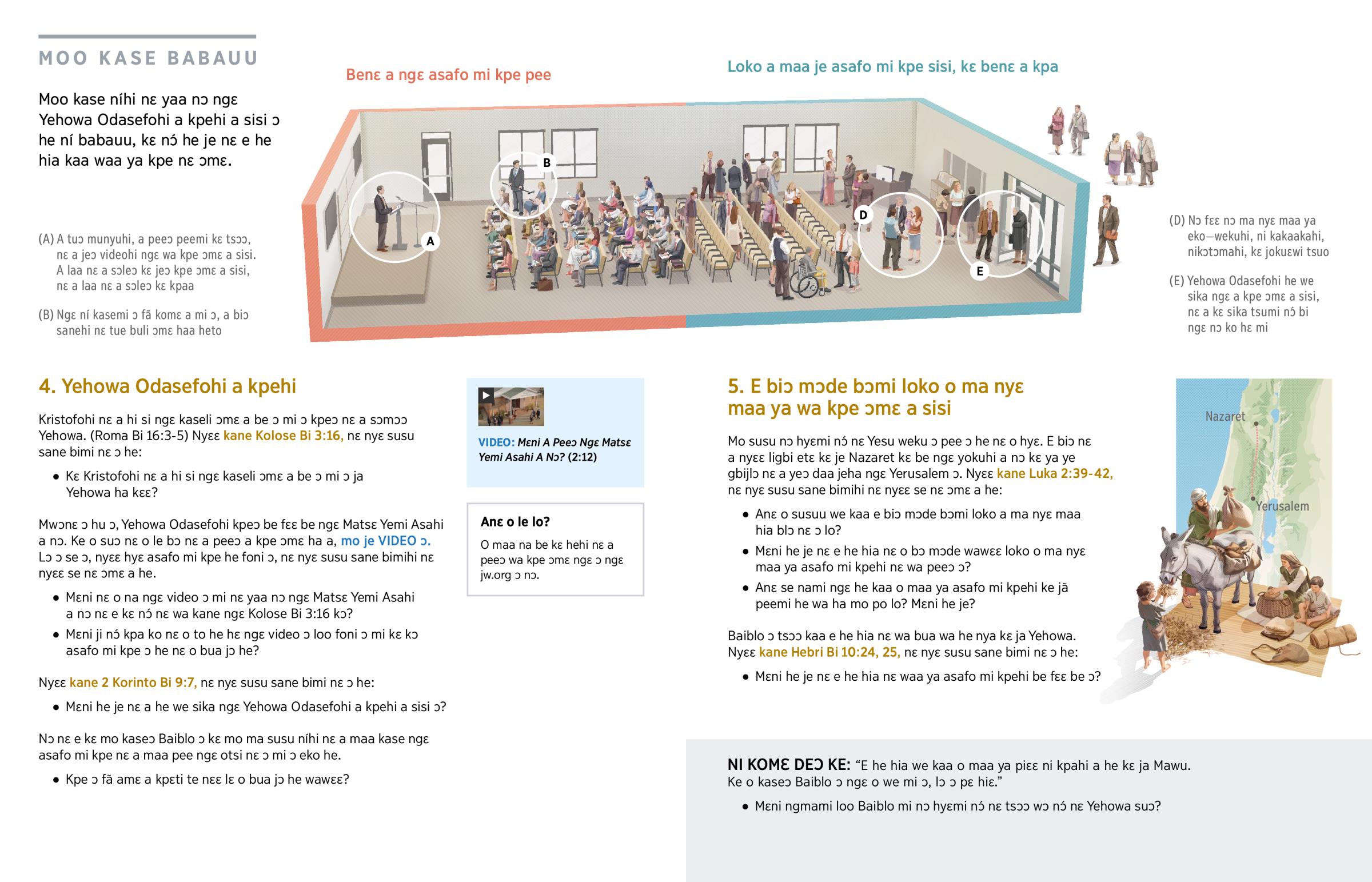 MOO KASE BABAUU

Moo kase níhi nɛ yaa nɔ ngɛ Yehowa Odasefohi a kpehi a sisi ɔ he ní babauu, kɛ nɔ́ he je nɛ e he hia kaa waa ya kpe nɛ ɔmɛ.

Benɛ a ngɛ asafo mi kpe pee

Loko a maa je asafo mi kpe sisi, kɛ benɛ a kpa

A

B

D

E

(A) A tuɔ munyuhi, a peeɔ peemi kɛ tsɔɔ, nɛ a jeɔ videohi ngɛ wa kpe ɔmɛ a sisi. A laa nɛ a sɔleɔ kɛ jeɔ kpe ɔmɛ a sisi, nɛ a laa nɛ a sɔleɔ kɛ kpaa

(B) Ngɛ ní kasemi ɔ fã komɛ a mi ɔ, a biɔ sanehi nɛ tue buli ɔmɛ haa heto

(D) Nɔ fɛɛ nɔ ma nyɛ maa ya eko—wekuhi, ni kakaakahi, nikɔtɔmahi, kɛ jokuɛwi tsuo

(E) Yehowa Odasefohi he we sika ngɛ a kpe ɔmɛ a sisi, nɛ a kɛ sika tsumi nɔ́ bi ngɛ nɔ ko hɛ mi

4. Yehowa Odasefohi a kpehi

Kristofohi nɛ a hi si ngɛ kaseli ɔmɛ a be ɔ mi ɔ kpeɔ nɛ a sɔmɔɔ Yehowa. (Roma Bi 16:3-5) Nyɛɛ kane Kolose Bi 3:16, nɛ nyɛ susu sane bimi nɛ ɔ he:

• Kɛ Kristofohi nɛ a hi si ngɛ kaseli ɔmɛ a be ɔ mi ɔ ja Yehowa ha kɛɛ?

Mwɔnɛ ɔ hu ɔ, Yehowa Odasefohi kpeɔ be fɛɛ be ngɛ Matsɛ Yemi Asahi a nɔ. Ke o suɔ nɛ o le bɔ nɛ a peeɔ a kpe ɔmɛ ha a, mo je VIDEO ɔ. Lɔ ɔ se ɔ, nyɛɛ hyɛ asafo mi kpe he foni ɔ, nɛ nyɛ susu sane bimihi nɛ nyɛɛ se nɛ ɔmɛ a he.

• Mɛni nɛ o na ngɛ video ɔ mi nɛ yaa nɔ ngɛ Matsɛ Yemi Asahi a nɔ nɛ e kɛ nɔ́ nɛ wa kane ngɛ Kolose Bi 3:16 kɔ?

• Mɛni ji nɔ́ kpa ko nɛ o to he hɛ ngɛ video ɔ loo foni ɔ mi kɛ kɔ asafo mi kpe ɔ he nɛ o bua jɔ he?

Nyɛɛ kane 2 Korinto Bi 9:7, nɛ nyɛ susu sane bimi nɛ ɔ he:

• Mɛni he je nɛ a he we sika ngɛ Yehowa Odasefohi a kpehi a sisi ɔ?

Nɔ nɛ e kɛ mo kaseɔ Baiblo ɔ kɛ mo ma susu níhi nɛ a maa kase ngɛ asafo mi kpe nɛ a maa pee ngɛ otsi nɛ ɔ mi ɔ eko he.

• Kpe ɔ fã amɛ a kpɛti te nɛɛ lɛ o bua jɔ he wawɛɛ?

VIDEO: Mɛni A Peeɔ Ngɛ Matsɛ Yemi Asahi A Nɔ? (2:12)

Anɛ o le lo?

O maa na be kɛ hehi nɛ a peeɔ wa kpe ɔmɛ ngɛ ɔ ngɛ jw.org ɔ nɔ.

5. E biɔ mɔde bɔmi loko o ma nyɛ maa ya wa kpe ɔmɛ a sisi

Mo susu nɔ hyɛmi nɔ́ nɛ Yesu weku ɔ pee ɔ he nɛ o hyɛ. E biɔ nɛ a nyɛɛ ligbi etɛ kɛ je Nazaret kɛ be ngɛ yokuhi a nɔ kɛ ya ye gbijlɔ nɛ a yeɔ daa jeha ngɛ Yerusalem ɔ. Nyɛɛ kane Luka 2:39-42, nɛ nyɛ susu sane bimihi nɛ nyɛɛ se nɛ ɔmɛ a he:

• Anɛ o susuu we kaa e biɔ mɔde bɔmi loko a ma nyɛ maa hia blɔ nɛ ɔ lo?

• Mɛni he je nɛ e he hia nɛ o bɔ mɔde wawɛɛ loko o ma nyɛ maa ya asafo mi kpehi nɛ wa peeɔ ɔ?

• Anɛ se nami ngɛ he kaa o maa ya asafo mi kpehi ke jã peemi he wa ha mo po lo? Mɛni he je?

Baiblo ɔ tsɔɔ kaa e he hia nɛ wa bua wa he nya kɛ ja Yehowa. Nyɛɛ kane Hebri Bi 10:24, 25, nɛ nyɛ susu sane bimi nɛ ɔ he:

• Mɛni he je nɛ e he hia nɛ waa ya asafo mi kpehi be fɛɛ be ɔ?

Nazaret

Yerusalem

NI KOMƐ DEƆ KE: “E he hia we kaa o maa ya piɛɛ ni kpahi a he kɛ ja Mawu. Ke o kaseɔ Baiblo ɔ ngɛ o we mi ɔ, lɔ ɔ pɛ hiɛ.”

• Mɛni ngmami loo Baiblo mi nɔ hyɛmi nɔ́ nɛ tsɔɔ wɔ nɔ́ nɛ Yehowa suɔ?