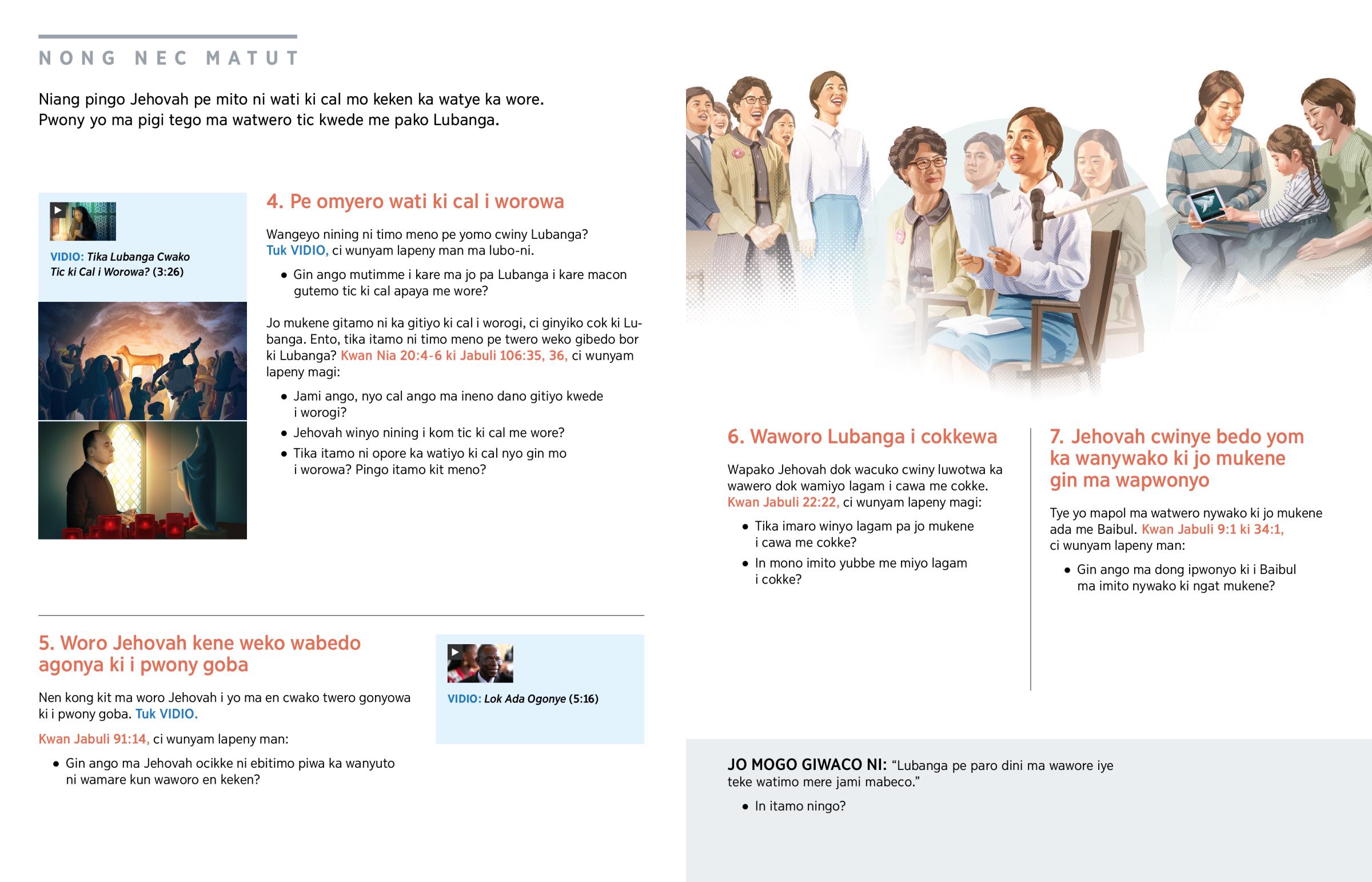 NONG NEC MATUT

Niang pingo Jehovah pe mito ni wati ki cal mo keken ka watye ka wore. Pwony yo ma pigi tego ma watwero tic kwede me pako Lubanga.

VIDIO: Tika Lubanga Cwako Tic ki Cal i Worowa? (3:26)

4. Pe omyero wati ki cal i worowa

Wangeyo nining ni timo meno pe yomo cwiny Lubanga? Tuk VIDIO, ci wunyam lapeny man ma lubo-ni.

• Gin ango mutimme i kare ma jo pa Lubanga i kare macon gutemo tic ki cal apaya me wore?

Jo mukene gitamo ni ka gitiyo ki cal i worogi, ci ginyiko cok ki Lubanga. Ento, tika itamo ni timo meno pe twero weko gibedo bor ki Lubanga? Kwan Nia 20:4-6 ki Jabuli 106:35, 36, ci wunyam lapeny magi:

• Jami ango, nyo cal ango ma ineno dano gitiyo kwede i worogi?
• Jehovah winyo nining i kom tic ki cal me wore?
• Tika itamo ni opore ka watiyo ki cal nyo gin mo i worowa? Pingo itamo kit meno?

5. Woro Jehovah kene weko wabedo agonya ki i pwony goba

Nen kong kit ma woro Jehovah i yo ma en cwako twero gonyowa ki i pwony goba. Tuk VIDIO.

Kwan Jabuli 91:14, ci wunyam lapeny man:

• Gin ango ma Jehovah ocikke ni ebitimo piwa ka wanyuto ni wamare kun waworo en keken?

VIDIO: Lok Ada Ogonye (5:16)

6. Waworo Lubanga i cokkewa

Wapako Jehovah dok wacuko cwiny luwotwa ka wawero dok wamiyo lagam i cawa me cokke. Kwan Jabuli 22:22, ci wunyam lapeny magi:

• Tika imaro winyo lagam pa jo mukene i cawa me cokke?
• In mono imito yubbe me miyo lagam i cokke?

7. Jehovah cwinye bedo yom ka wanywako ki jo mukene gin ma wapwonyo

Tye yo mapol ma watwero nywako ki jo mukene ada me Baibul. Kwan Jabuli 9:1 ki 34:1, ci wunyam lapeny man:

• Gin ango ma dong ipwonyo ki i Baibul ma imito nywako ki ngat mukene?

JO MOGO GIWACO NI: “Lubanga pe paro dini ma wawore iye teke watimo mere jami mabeco.”

• In itamo ningo?