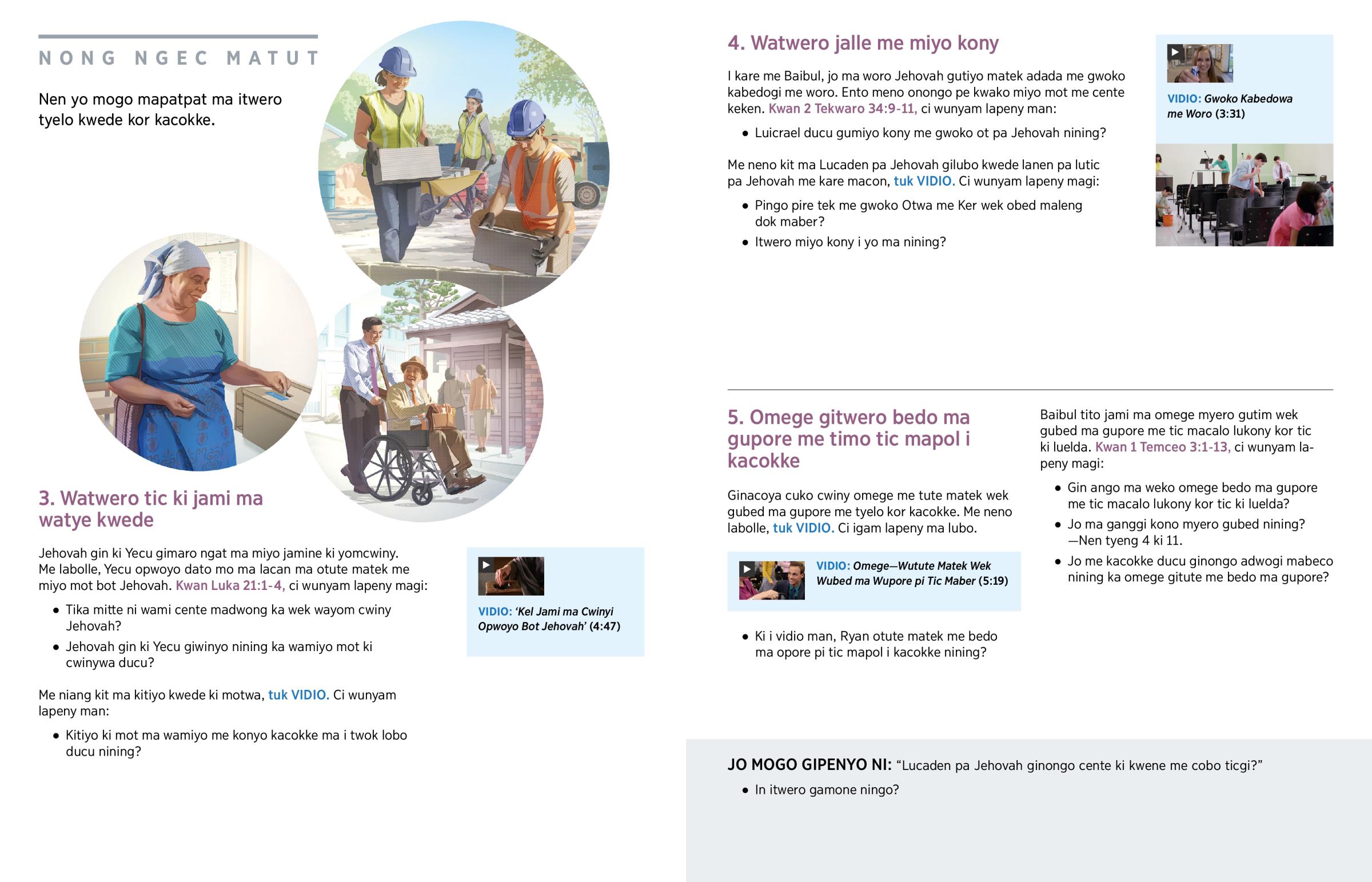 NONG NGEC MATUT

Nen yo mogo mapatpat ma itwero tyelo kwede kor kacokke.

3. Watwero tic ki jami ma watye kwede

Jehovah gin ki Yecu gimaro ngat ma miyo jamine ki yomcwiny. Me labolle, Yecu opwoyo dato mo ma lacan ma otute matek me miyo mot bot Jehovah. Kwan Luka 21:1-4, ci wunyam lapeny magi:

• Tika mitte ni wami cente madwong ka wek wayom cwiny Jehovah?

• Jehovah gin ki Yecu giwinyo nining ka wamiyo mot ki cwinywa ducu?

Me niang kit ma kitiyo kwede ki motwa, tuk VIDIO. Ci wunyam lapeny man:

• Kitiyo ki mot ma wamiyo me konyo kacokke ma i twok lobo ducu nining?

VIDIO: 'Kel Jami ma Cwinyi Opwoyo Bot Jehovah' (4:47)

4. Watwero jalle me miyo kony

I kare me Baibul, jo ma woro Jehovah gutiyo matek adada me gwoko kabedogi me woro. Ento meno onongo pe kwako miyo mot me cente keken. Kwan 2 Tekwaro 34:9-11, ci wunyam lapeny man:

• Luicrael ducu gumiyo kony me gwoko ot pa Jehovah nining?

Me neno kit ma Lucaden pa Jehovah gilubo kwede lanen pa lutic pa Jehovah me kare macon, tuk VIDIO. Ci wunyam lapeny magi:

• Pingo pire tek me gwoko Otwa me Ker wek obed maleng dok maber?

• Itwero miyo kony i yo ma nining?

VIDIO: Gwoko Kabedowa me Woro (3:31)

5. Omege gitwero bedo ma gupore me timo tic mapol i kacokke

Ginacoya cuko cwiny omege me tute matek wek gubed ma gupore me tyelo kor kacokke. Me neno labolle, tuk VIDIO. Ci igam lapeny ma lubo.

VIDIO: Omege—Wutute Matek Wek Wubed ma Wupore pi Tic Maber (5:19)

• Ki i vidio man, Ryan otute matek me bedo ma opore pi tic mapol i kacokke nining?

Baibul tito jami ma omege myero gutim wek gubed ma gupore me tic macalo lukony kor tic ki luelda. Kwan 1 Temceo 3:1-13, ci wunyam lapeny magi:

• Gin ango ma weko omege bedo ma gupore me tic macalo lukony kor tic ki luelda?

• Jo ma ganggi kono myero gubed nining? —Nen tyeng 4 ki 11.

• Jo me kacokke ducu ginongo adwogi mabeco nining ka omege gitute me bedo ma gupore?

JO MOGO GIPENYO NI: "Lucaden pa Jehovah ginongo cente ki kwene me cobo ticgi?"

• In itwero gamone ningo?